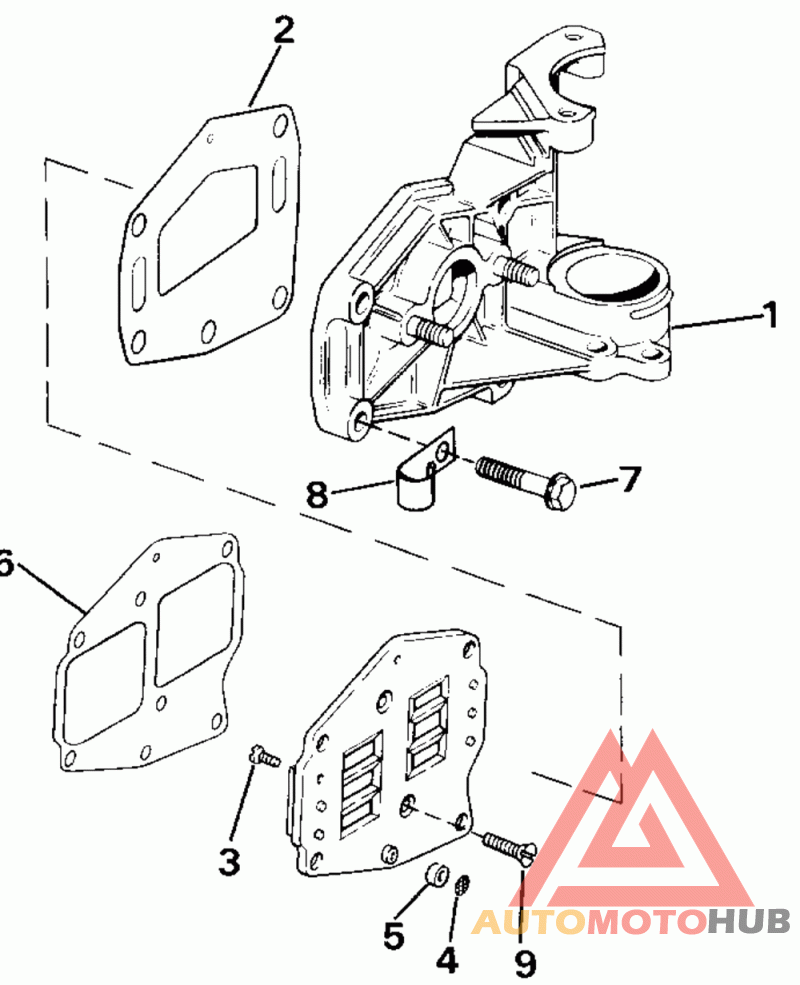 2
1
8
7
6
3
5
4
9
AUTOMOTOHUB