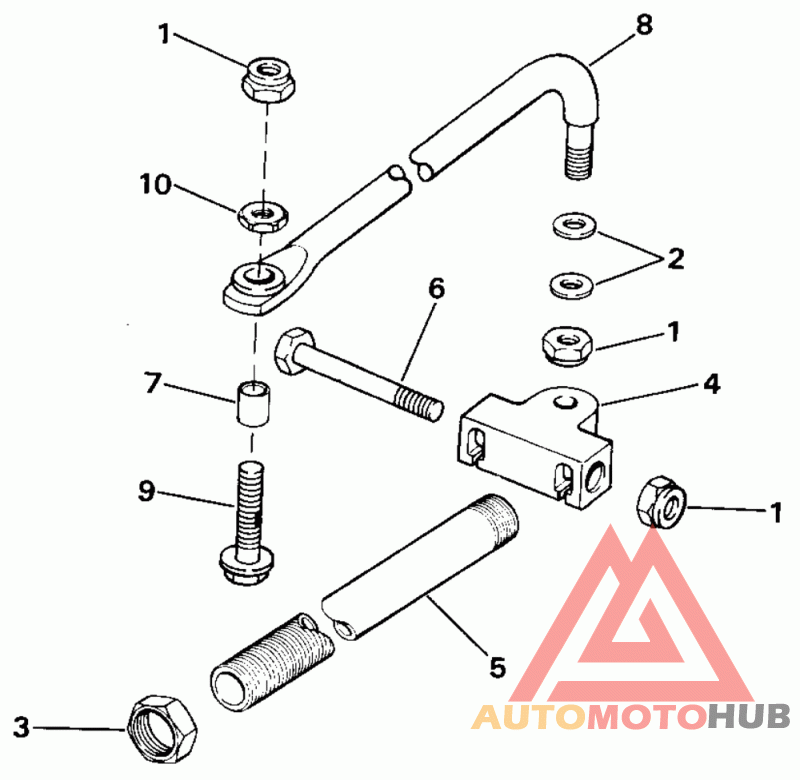 1
8
10
2
6
1
7
4
9
1
5
3
AUTOMOTOHUB