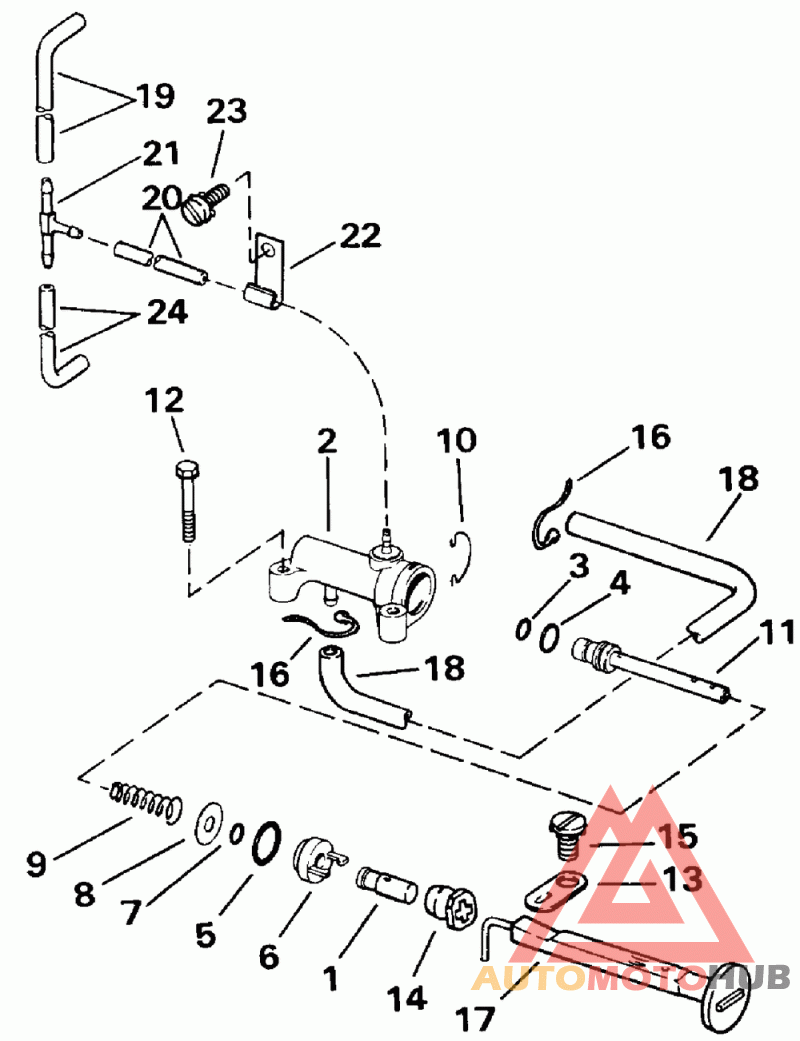 19
23
21
20
22
24
12
2
10
16
18
3
4
11
16
18
9
8
7
5
6
1
14
15
13
17
AUTOMOTOHUB