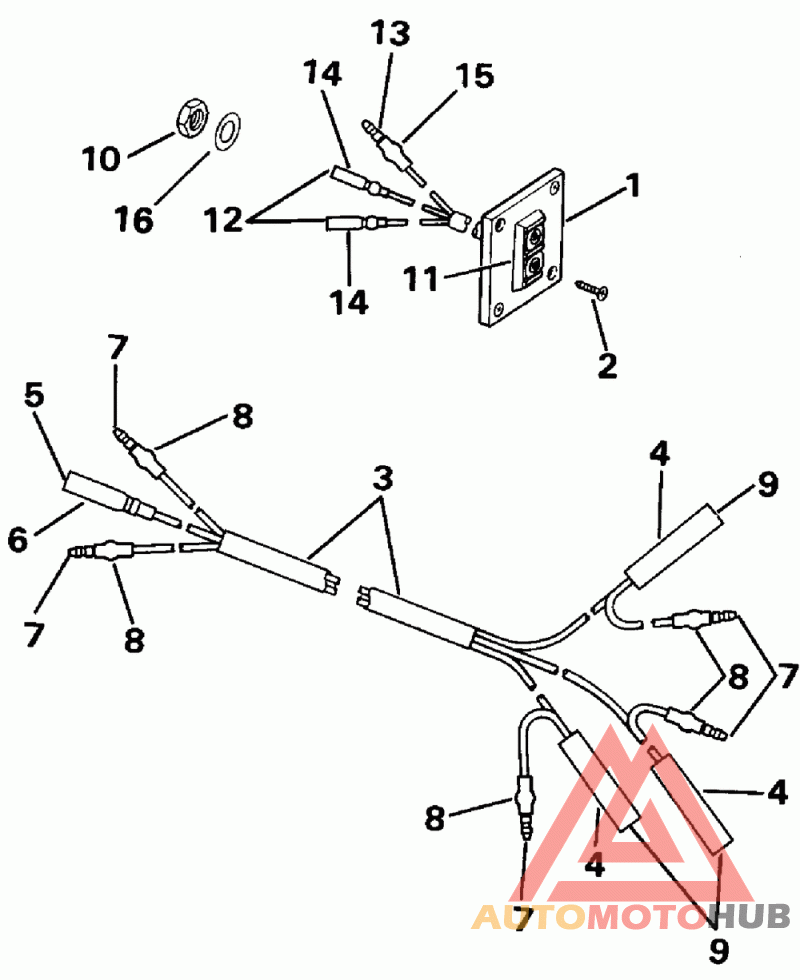 13
14
15
10
16
12
1
11
14
2
7
5
8
3
4
9
6
7
8
8
7
8
4
4
7
9
AUTOMOTOHUB