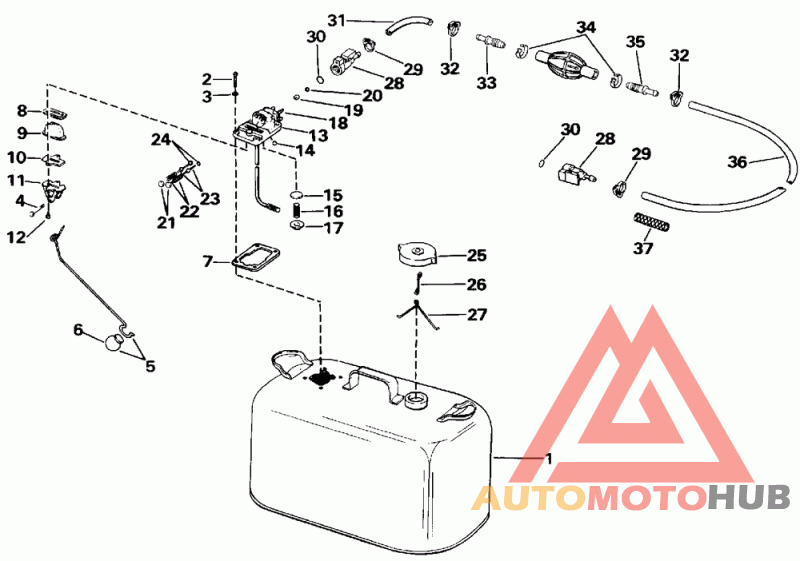 31
30
29
28
32
33
34
35
32
2
3
20
19
18
13
14
8
9
10
11
4
12
24
23
22
21
15
16
17
30
28
29
36
37
7
25
26
27
6
5
1
AUTOMOTOHUB