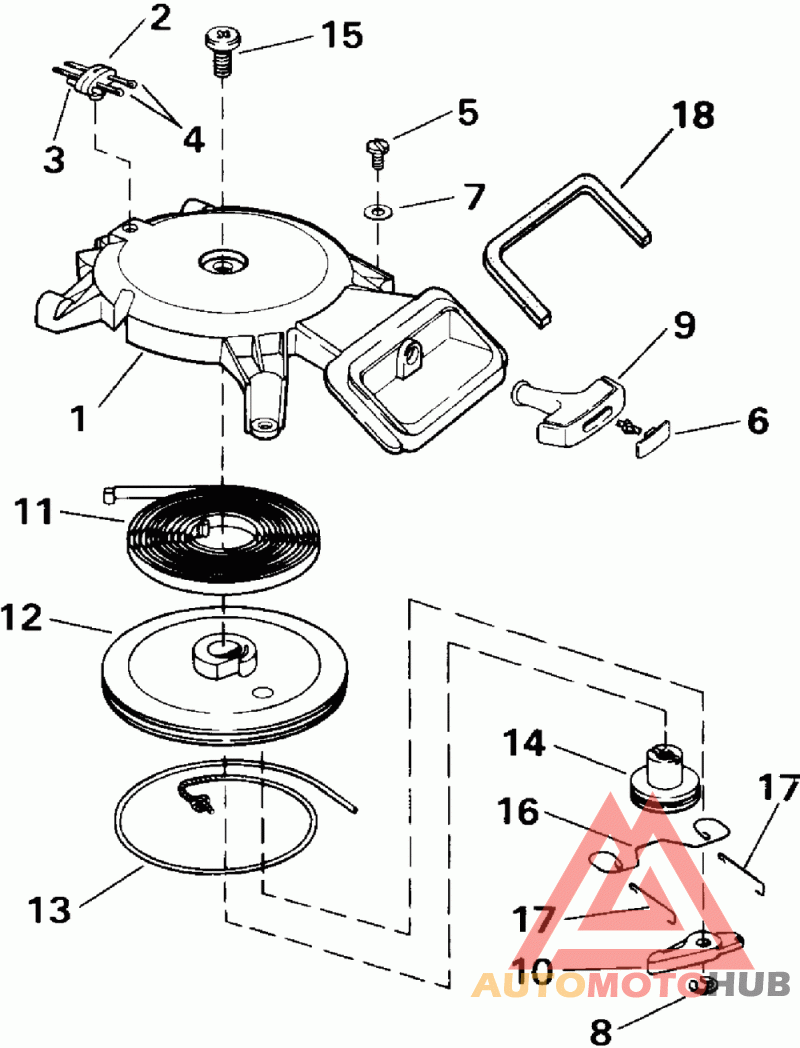 2
15
3
4
5
18
7
9
1
6
11
12
14
17
16
13
17
10
AUTOMOTOHUB
8