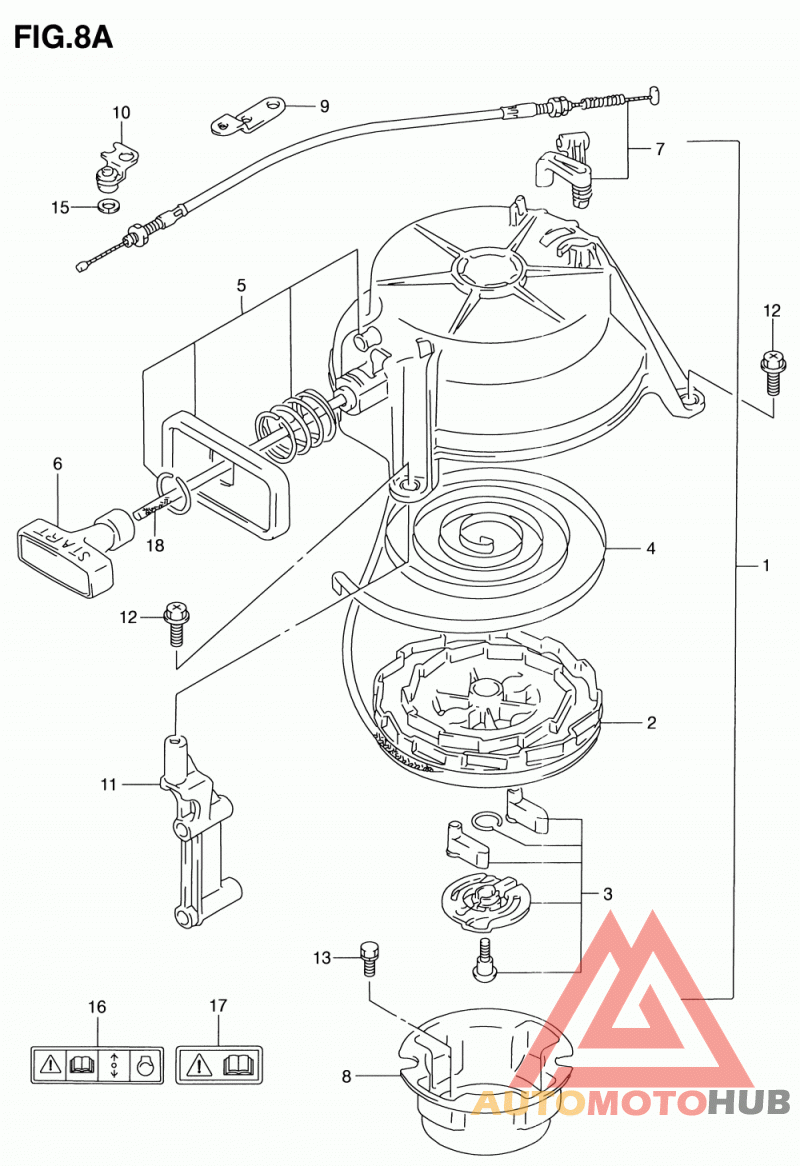 FIG.8A

10

9

7

15

5

12

6

START

18

4

1

12

2

11

3

13

16

17

8

AUTOMOTOHUB