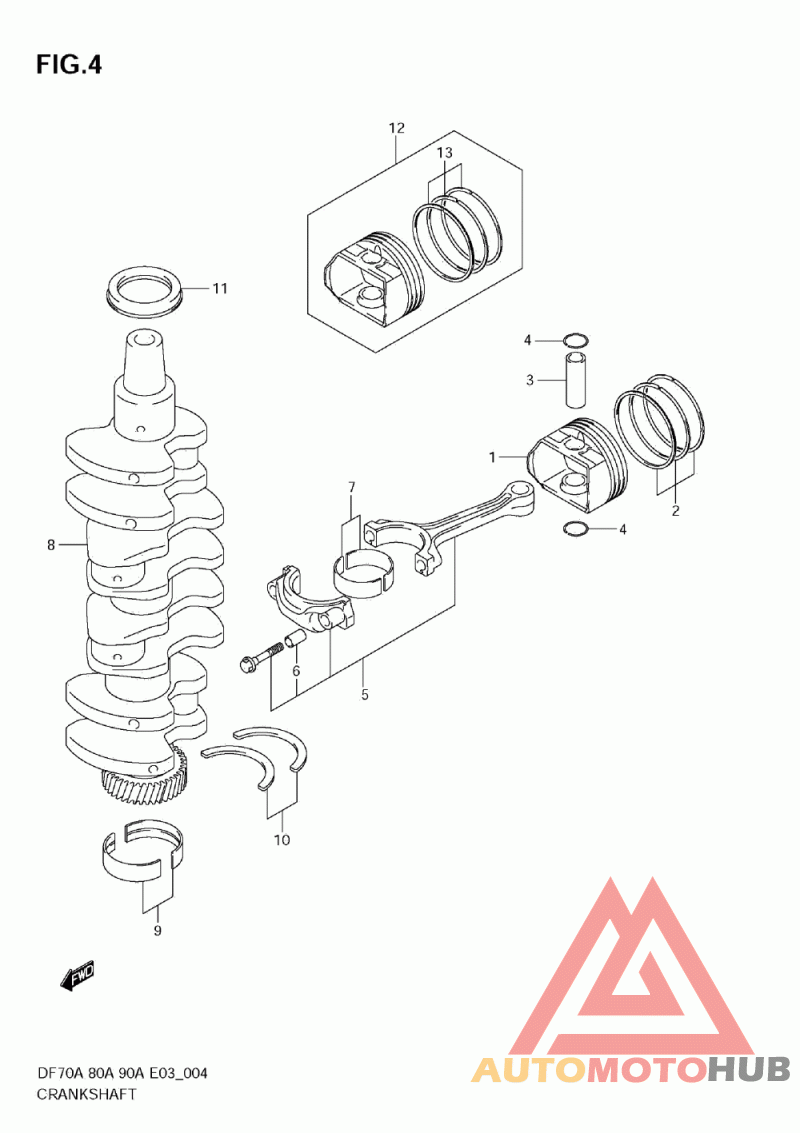 FIG.4

12
13
11
4
3
1
2
4
7
8
6
5
10
9
FWD

DF70A 80A 90A E03_004
CRANKSHAFT

AUTOMOTOHUB