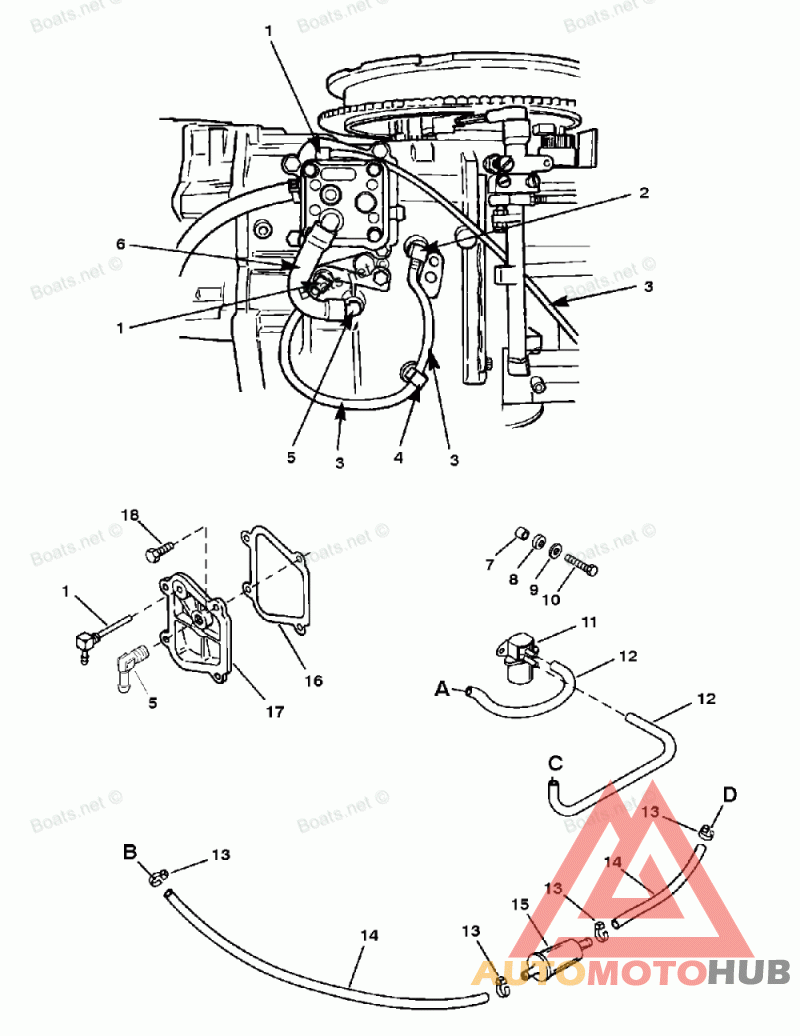 Boats.net ©

1
2
6
3
1
5
3
4
3

18
1
5
17
16

7
8
9
10
11
12
A
12
C
13
D
14
B
13
13
15
14
13

AUTOMOTOHUB