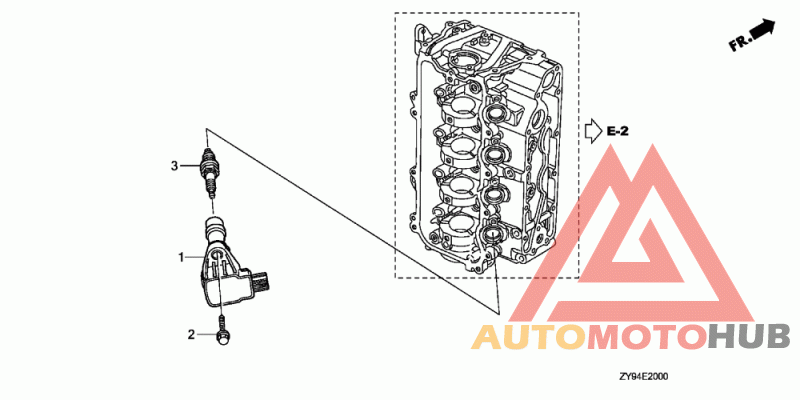 FR.

E-2

3

1

2

AUTOMOTOHUB

ZY94E2000