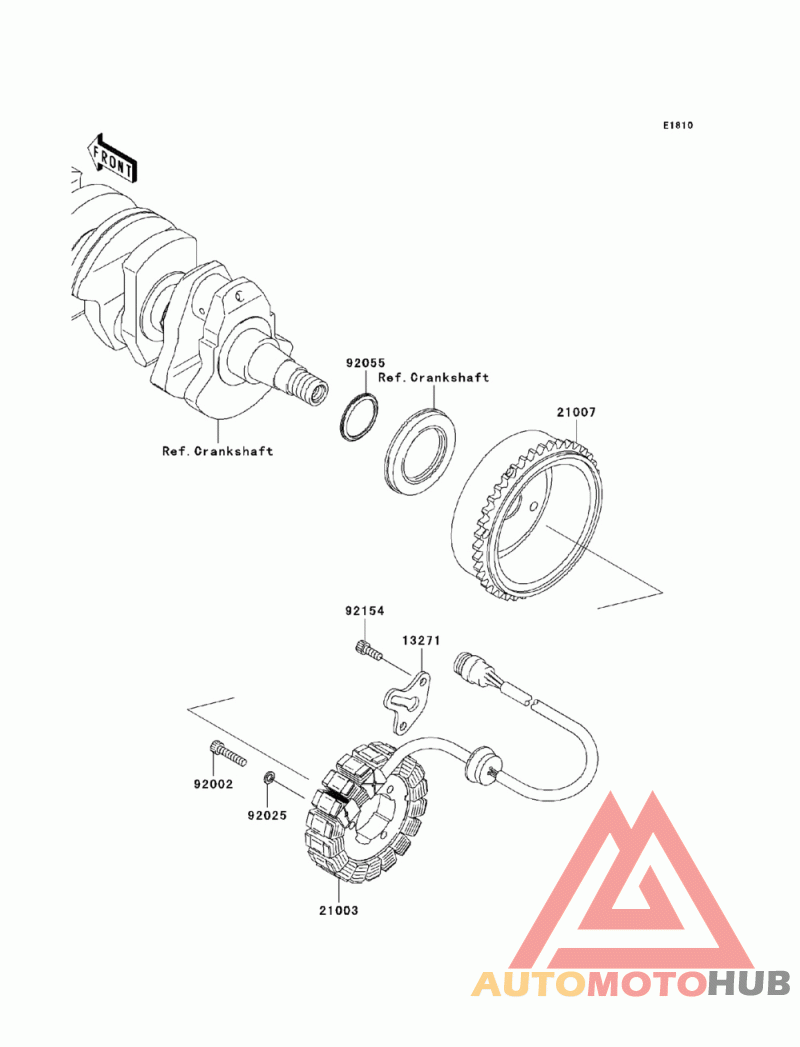 E1810

FRONT

92055

Ref.Crankshaft

21007

Ref.Crankshaft

92154

13271

92002

92025

21003

AUTOMOTOHUB