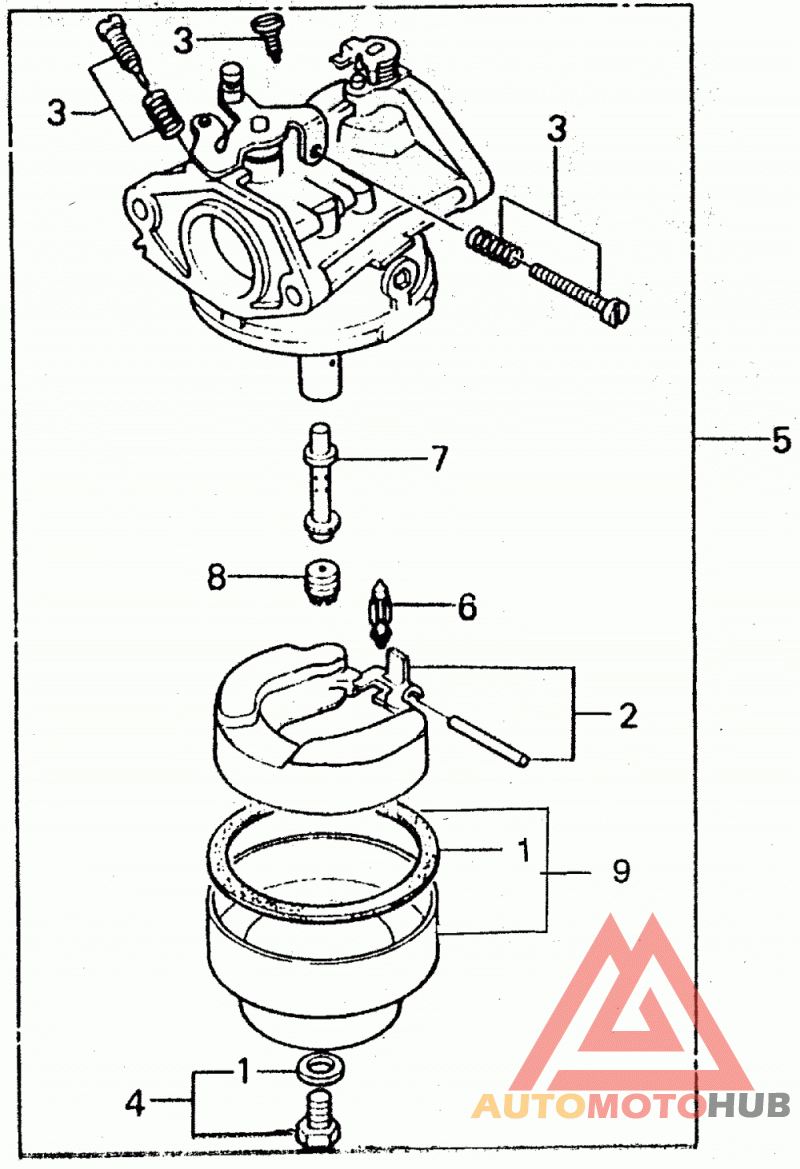 3
3
3
5
7
8
6
2
1
9
1
4
AUTOMOTOHUB