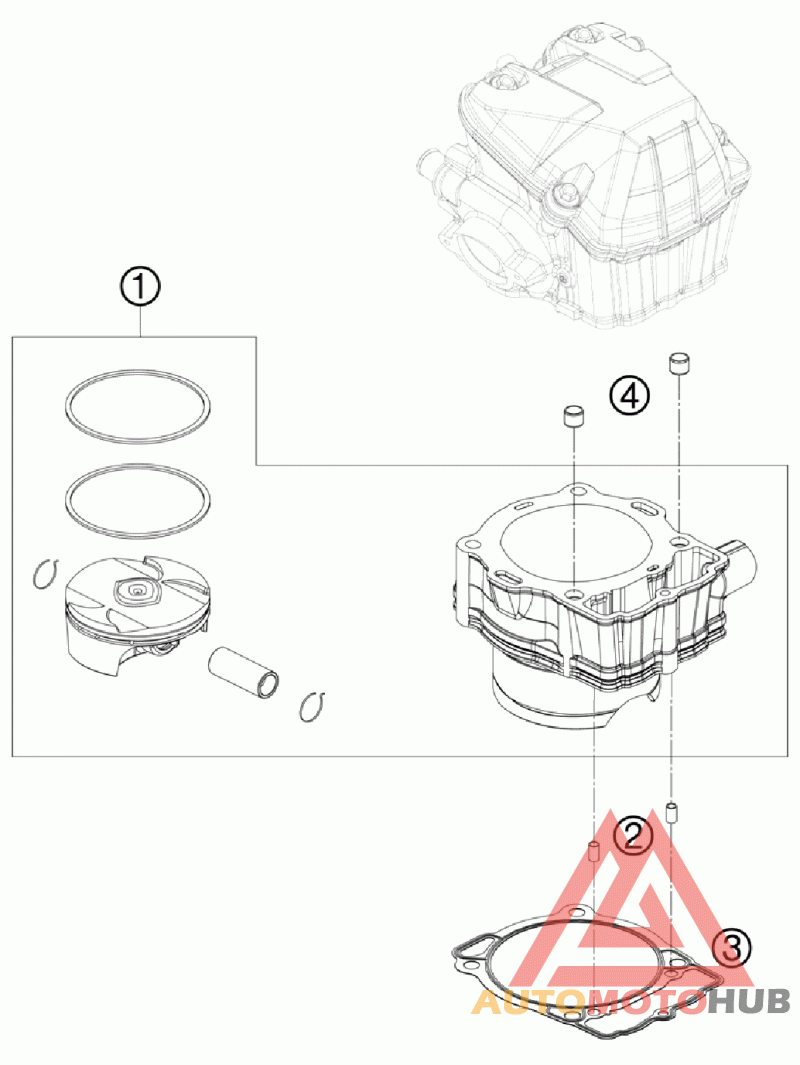 1
4
2
3
AUTOMOTOHUB