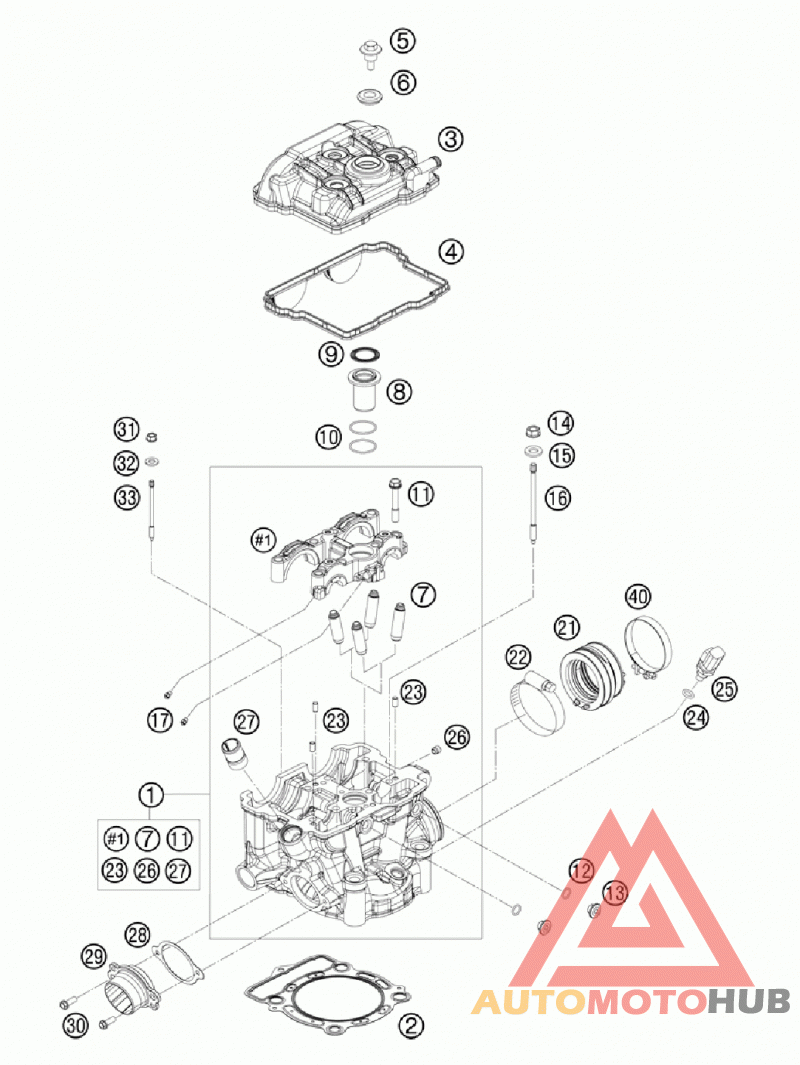 5
6
3
4
9
8
10
31
32
33
14
15
16
11
#1
7
40
21
22
25
24
17
23
27
23
26
1
#1 7 11
23 26 27
12
13
28
29
30
2
AUTOMOTOHUB