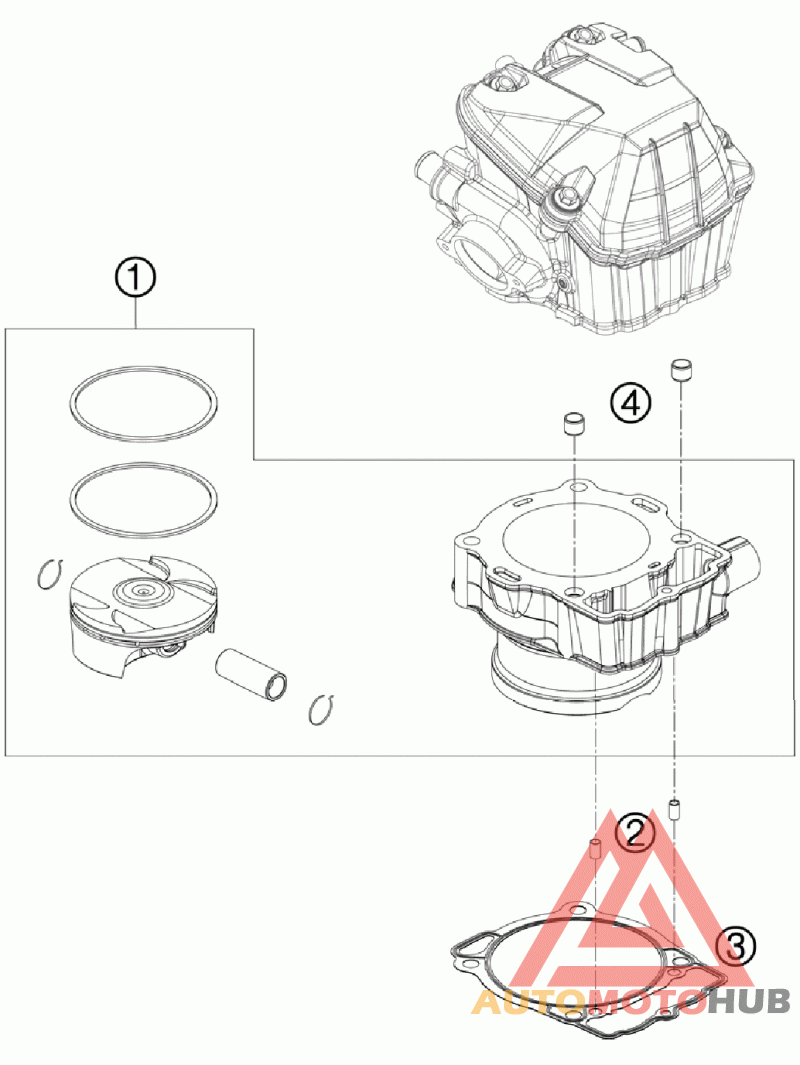 1
4
2
3
AUTOMOTOHUB