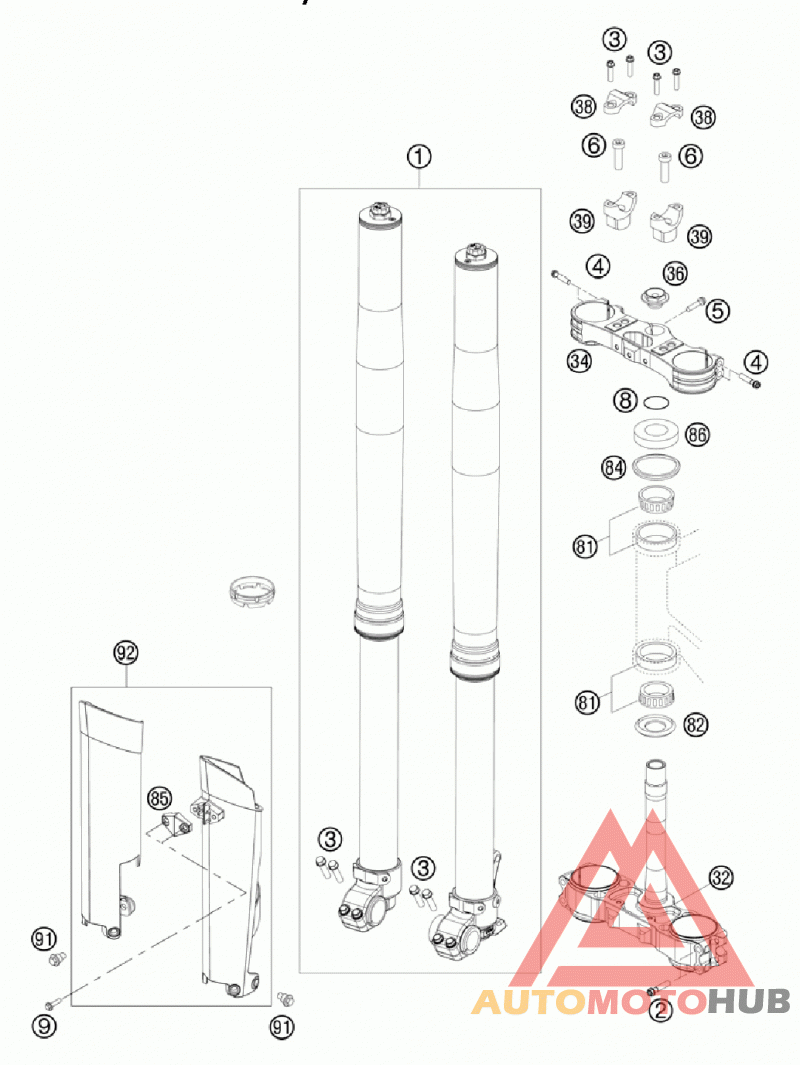 3
3
38
38
6
6
39
39
1
4
36
5
34
4
8
86
84
81
81
82
92
85
3
3
32
91
9
91
2
AUTOMOTOHUB