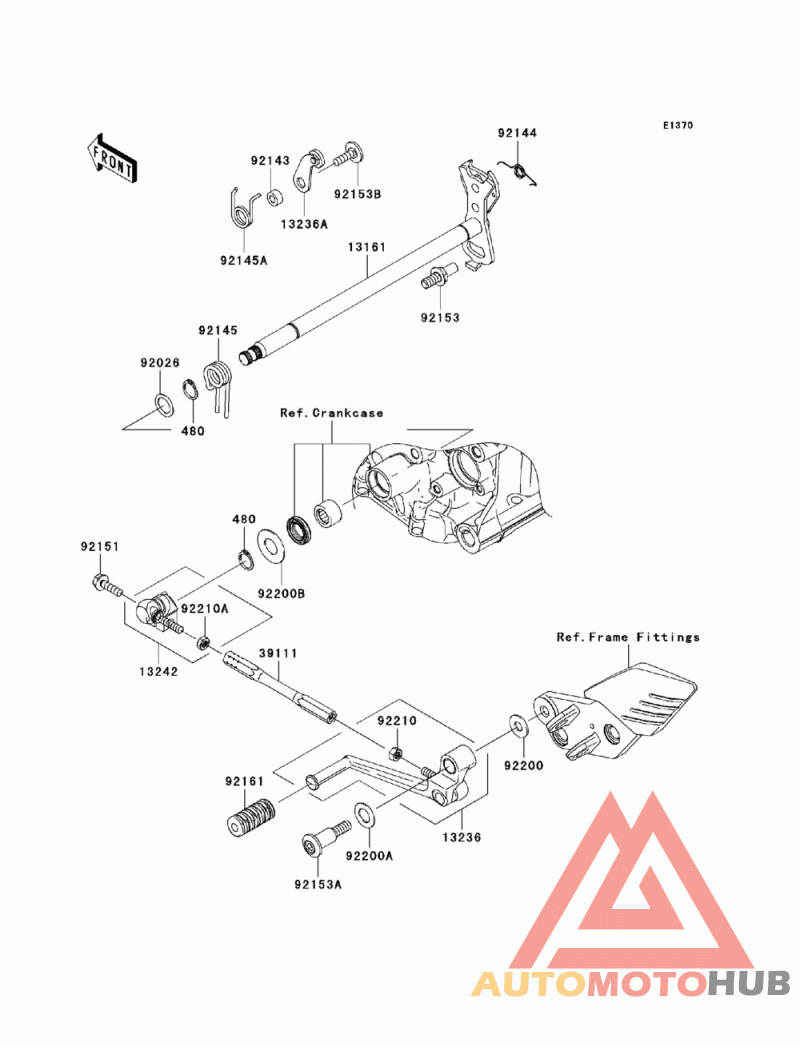 E1370

FRONT

92144

92143

92153B

13236A

92145A

13161

92153

92145

92026

480

Ref.Crankcase

480

92151

92200B

92210A

13242

39111

Ref.Frame Fittings

92210

92200

92161

13236

92200A

92153A

AUTOMOTOHUB