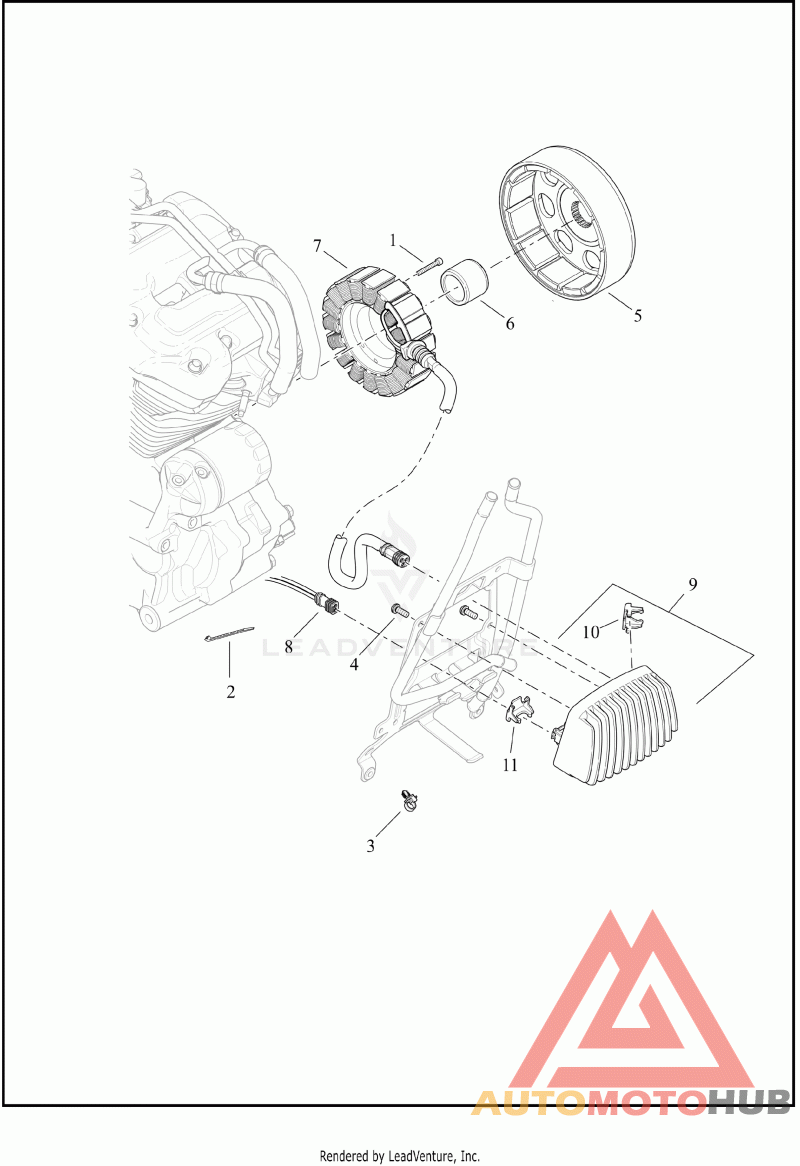 7
1
6
5
9
10
8
4
2
11
3
LEADVENTURE
AUTOMOTOHUB
Rendered by LeadVenture, Inc.