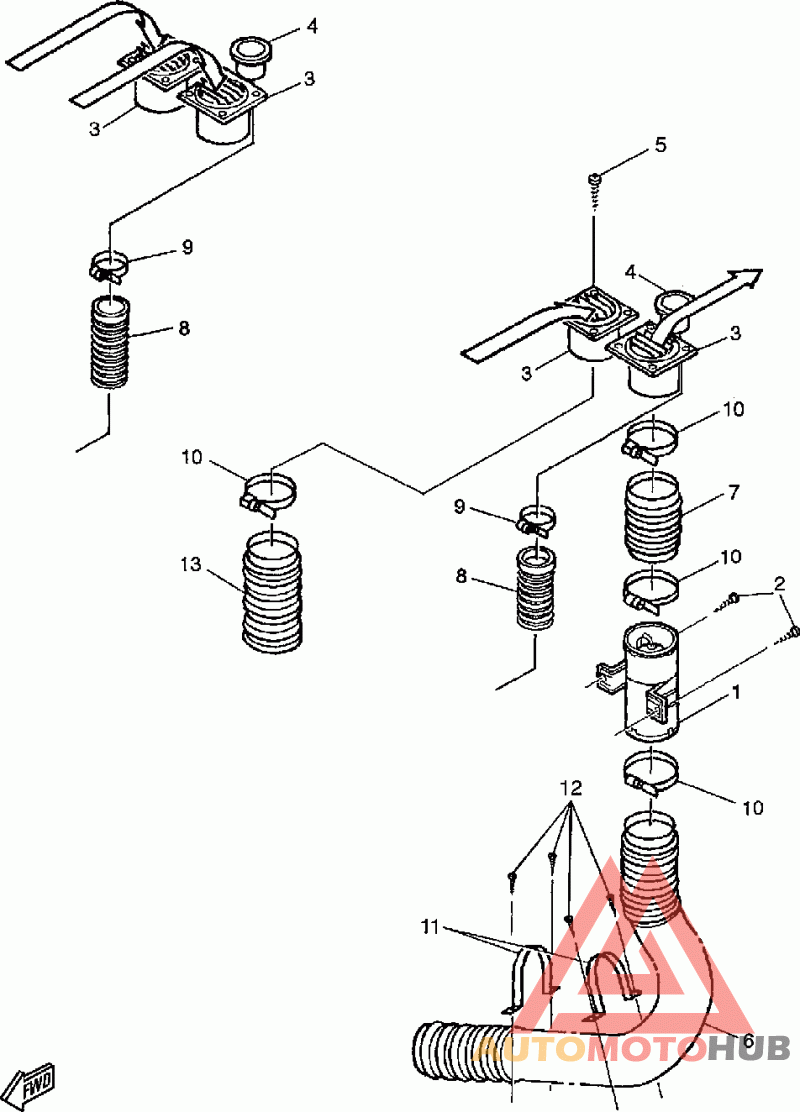 4
3
3
5
9
4
8
3
3
10
10
9
7
13
8
10
2
1
10
12
11
6
AUTOMOTOHUB
FWD