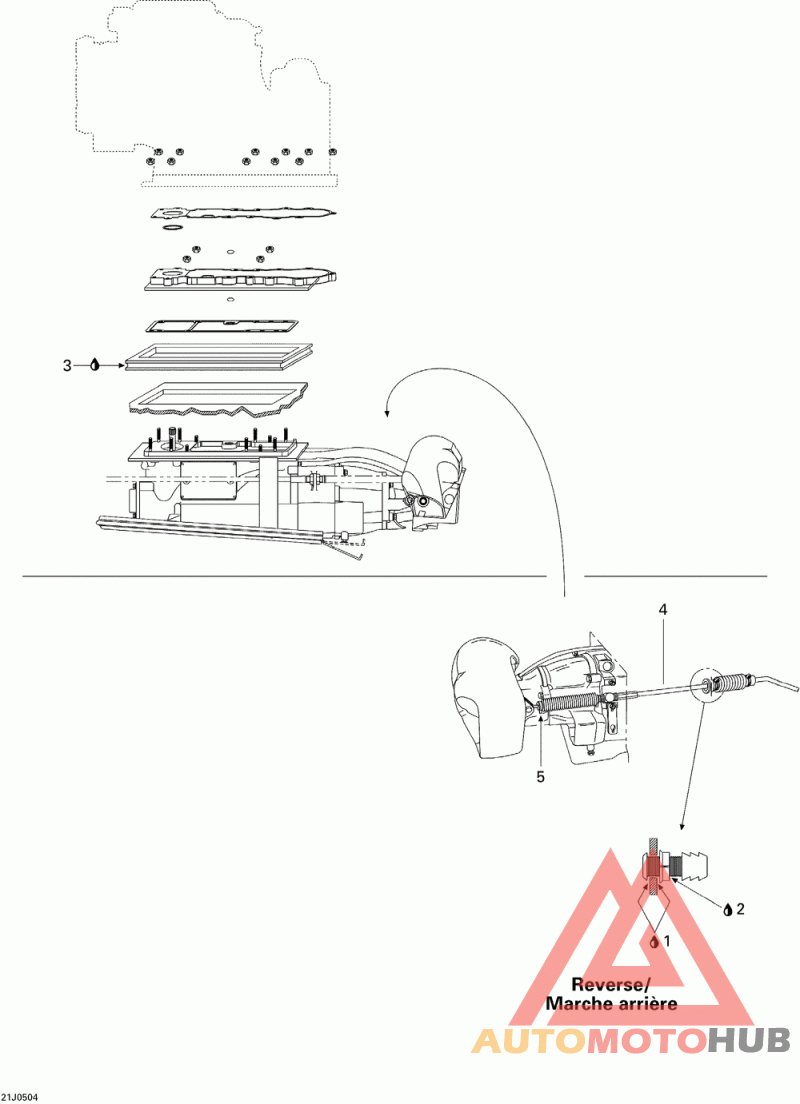 3
4
5
2
1
Reverse/
Marche arrière
AUTOMOTOHUB
21J0504