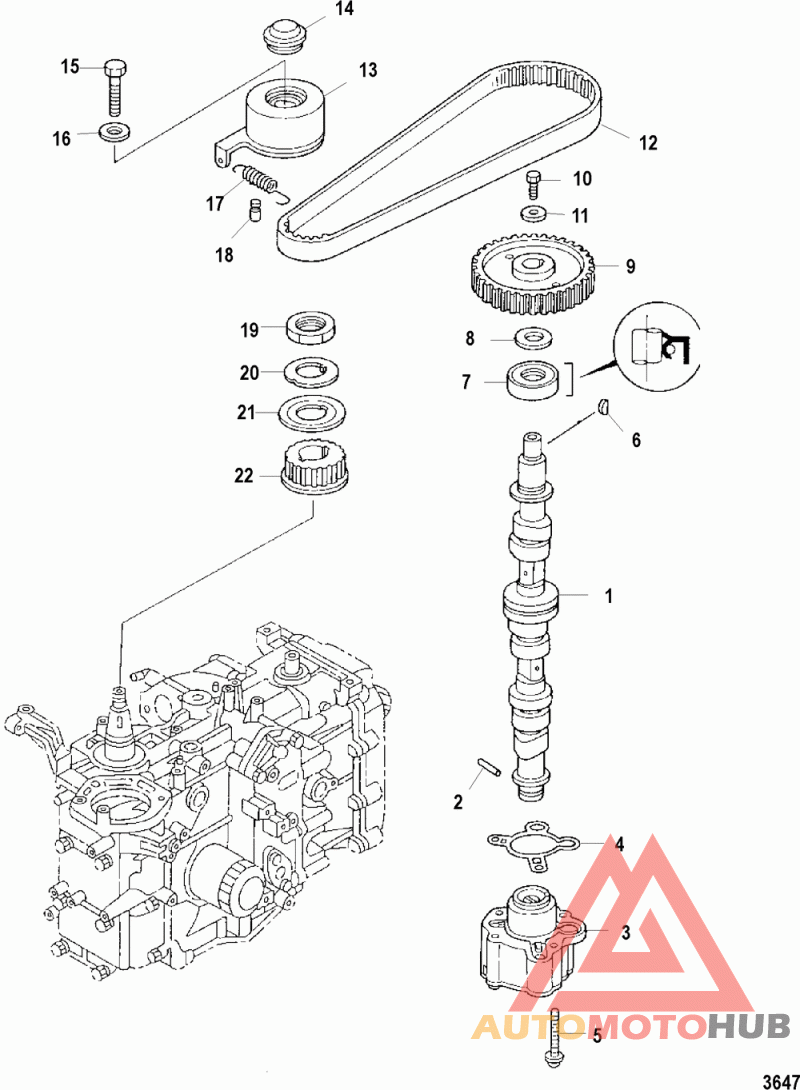 14
15
13
16
12
17
10
11
18
9
19
8
20
7
21
6
22
1
2
4
3
AUTOMOTOHUB
5
3647