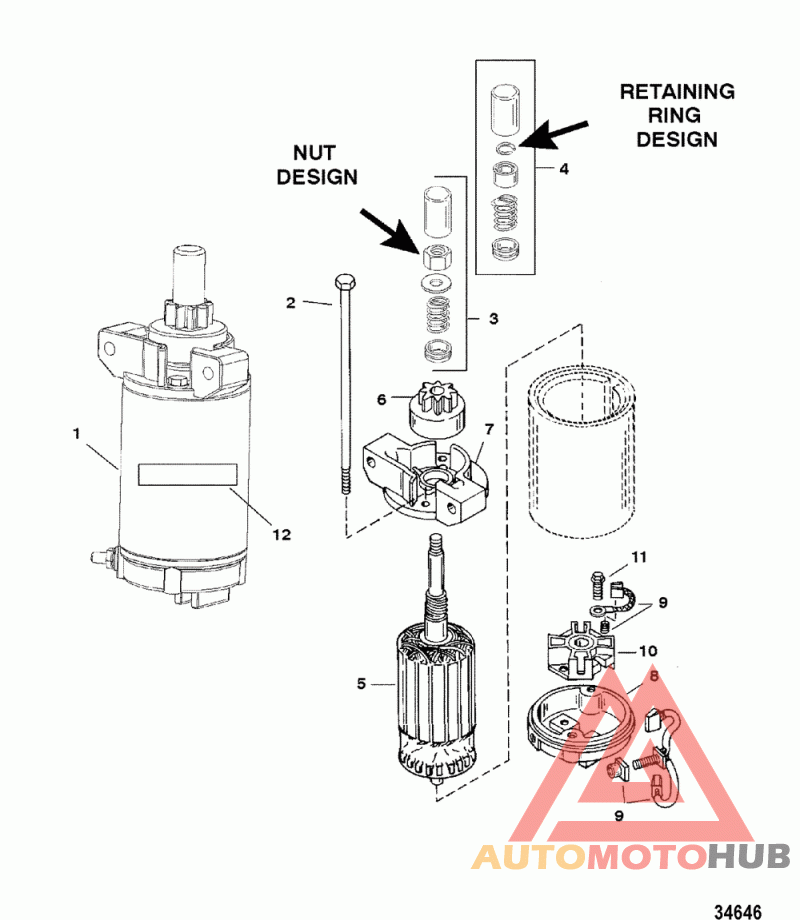 RETAINING RING DESIGN

NUT DESIGN

4

2

3

6

7

1

12

11

9

10

8

5

9

AUTOMOTOHUB

34646