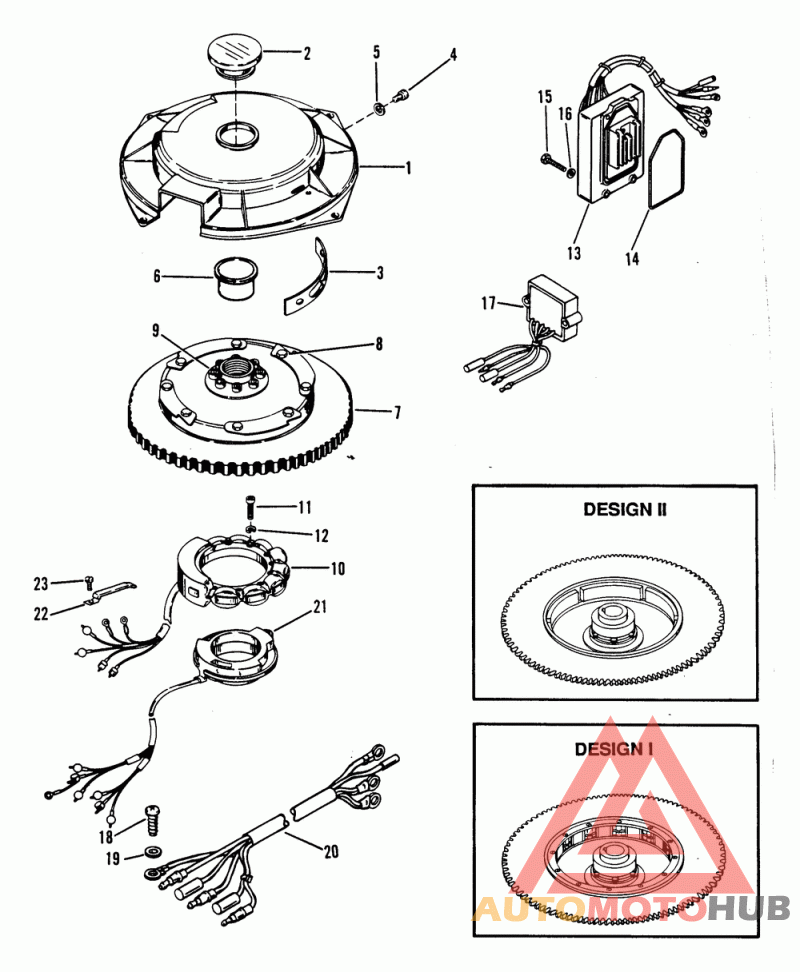 2
5
4
1
15
16
13
14
6
3
17
9
8
7
11
12
10
23
22
21
18
19
20
DESIGN II
DESIGN I
AUTOMOTOHUB