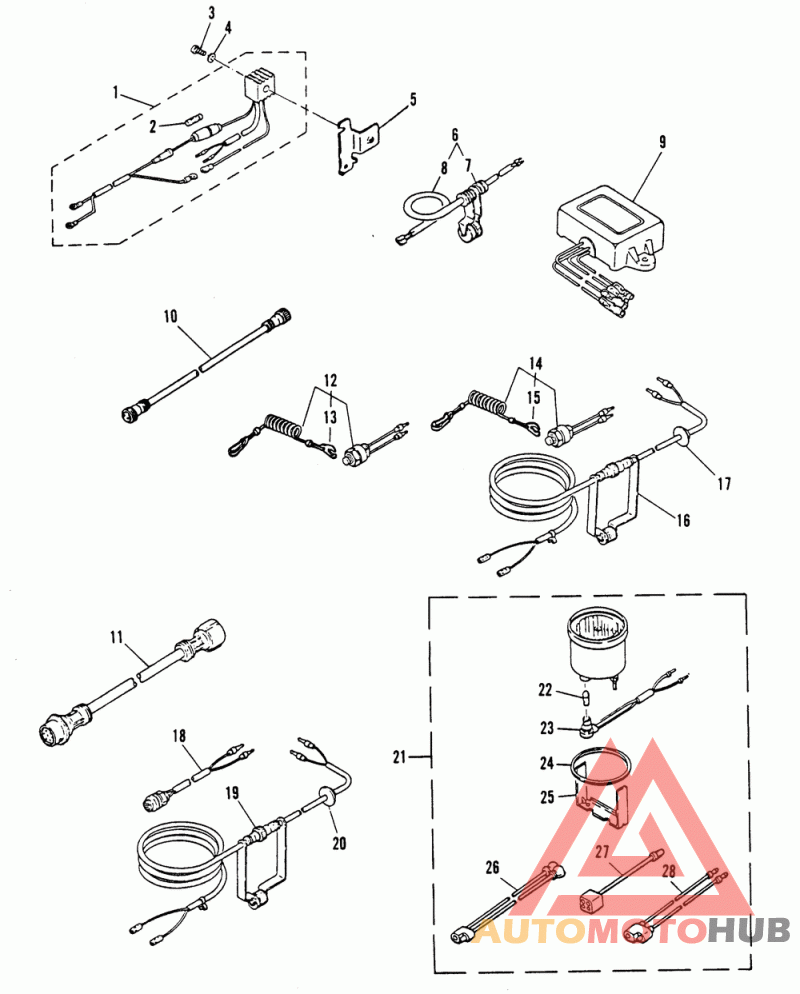 3
4
1
2
5
6
8
7
9
10
12
13
14
15
17
16
11
18
19
20
21
22
23
24
25
26
27
28
AUTOMOTOHUB