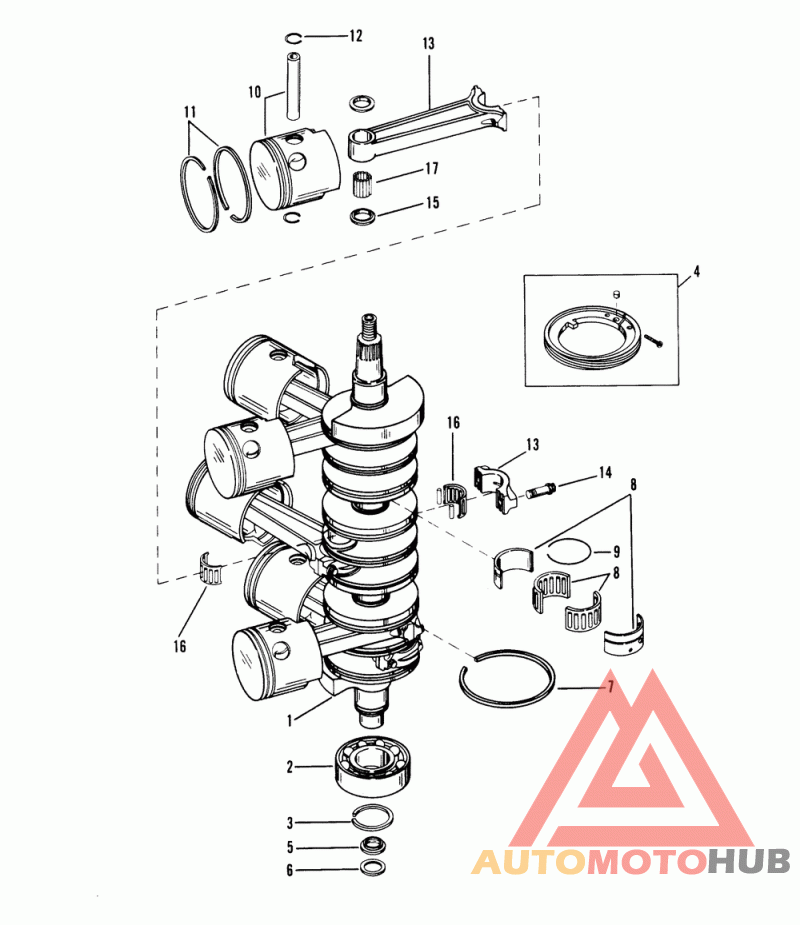 12
13
10
11
17
15
4
16
13
14
8
9
8
16
7
1
2
3
5
6
AUTOMOTOHUB