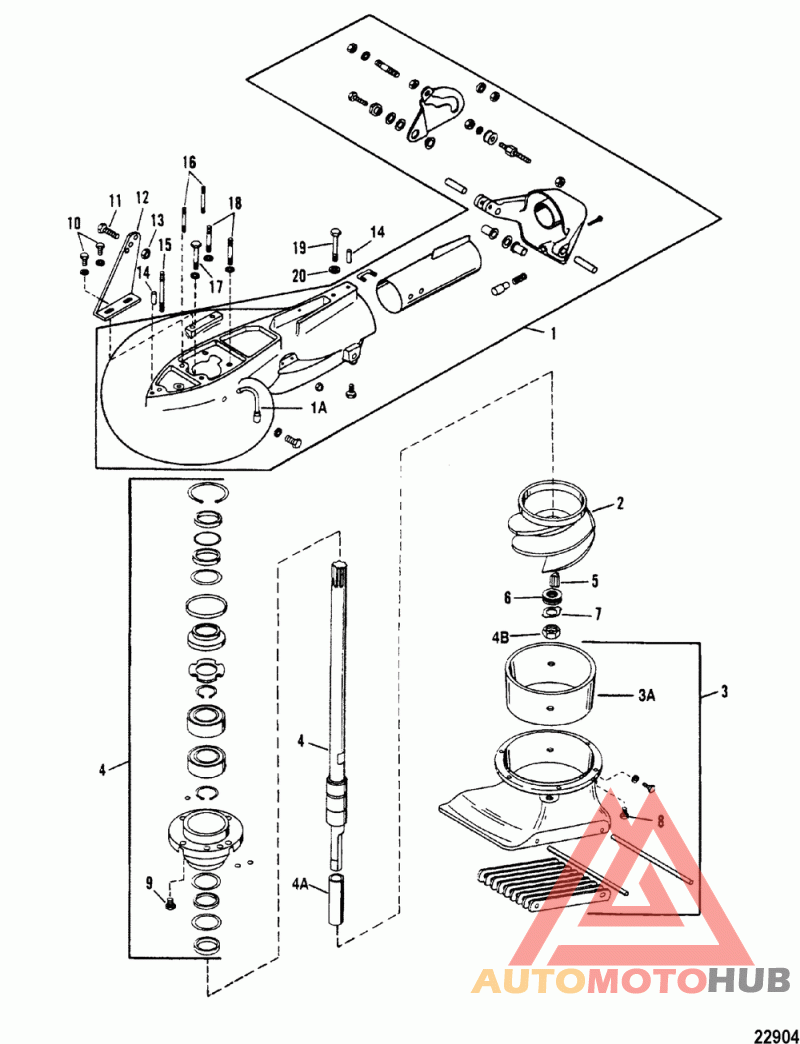 16
11
12
18
10
13
15
19
14
14
17
20
1
1A
2
5
6
7
4B
3A
3
4
4
8
9
4A
AUTOMOTOHUB
22904