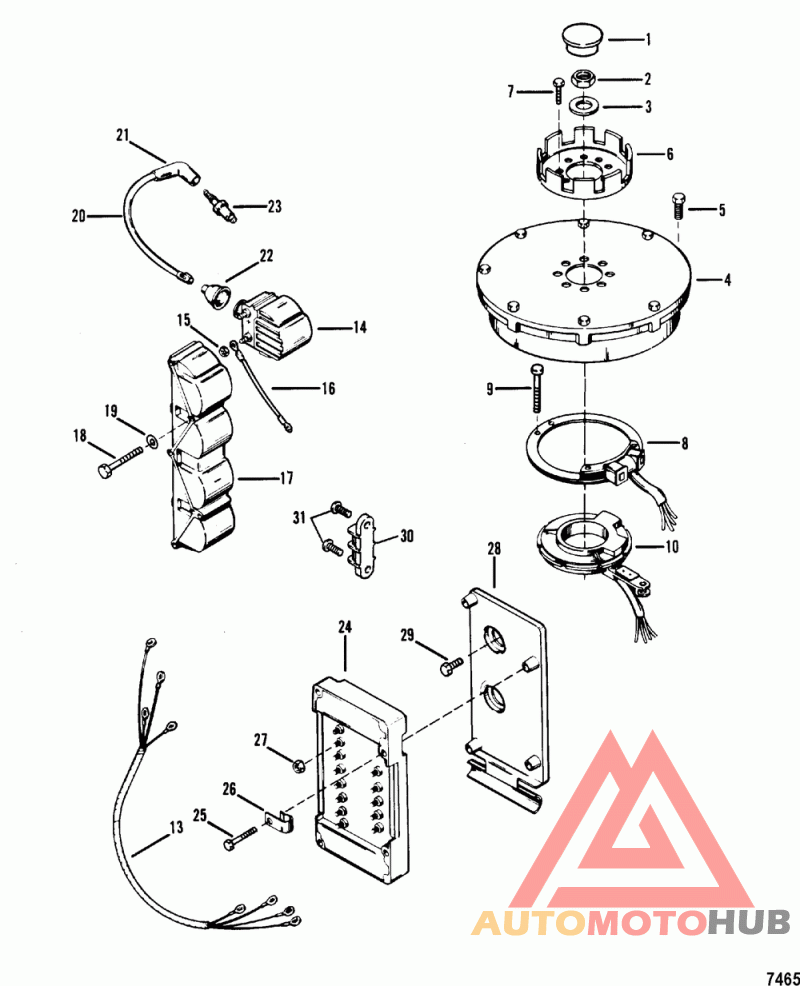 1
7
2
3
6
5
21
23
20
22
4
15
14
16
9
19
18
8
17
31
30
10
28
24
29
27
26
25
13
AUTOMOTOHUB
7465