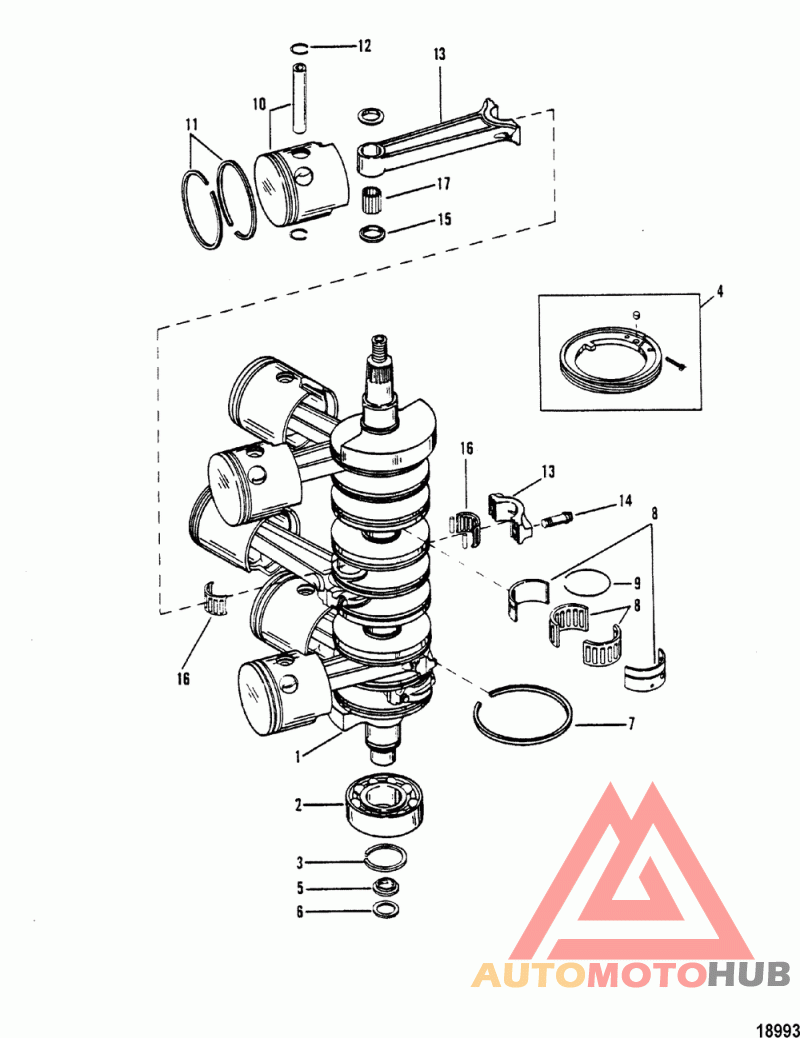 12
13
10
11
17
15
4
16
13
14
8
9
8
16
7
1
2
3
5
6
AUTOMOTOHUB
18993