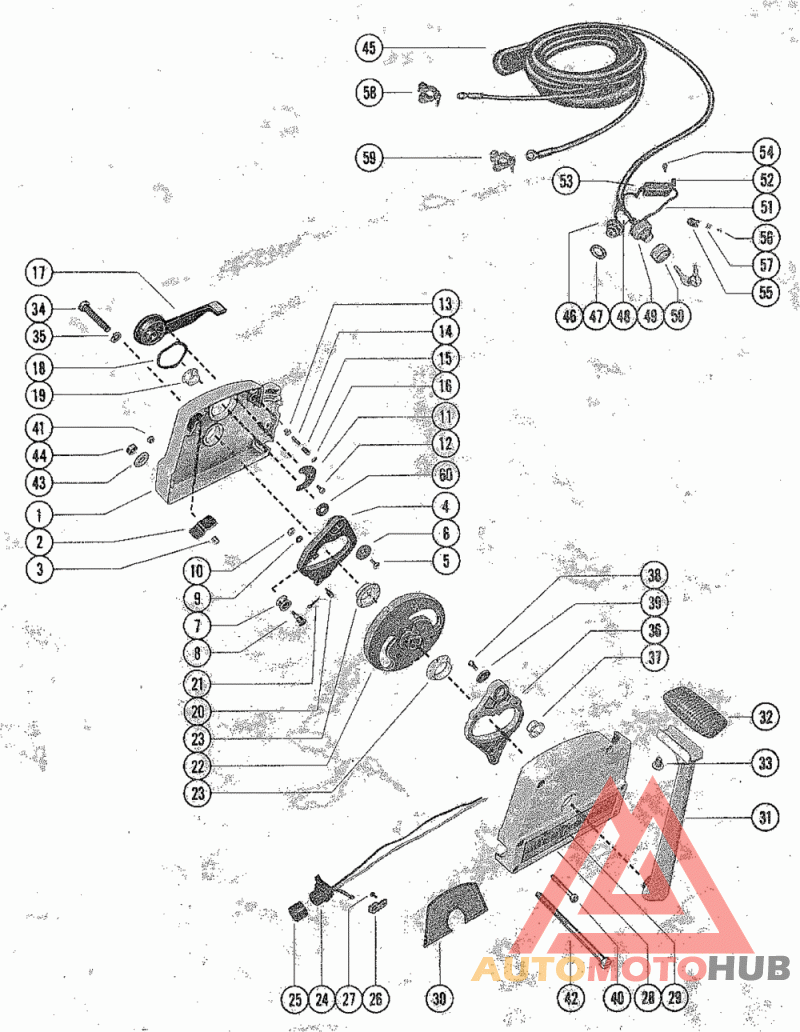 45
58
59
54
53
52
51
56
57
55
46
47
48
49
50
17
34
35
18
19
41
44
43
1
2
3
13
14
15
16
11
12
60
4
6
5
10
9
7
8
21
20
23
22
23
38
39
36
37
32
33
31
25
24
27
26
30
42
40
28
29
AUTOMOTOHUB