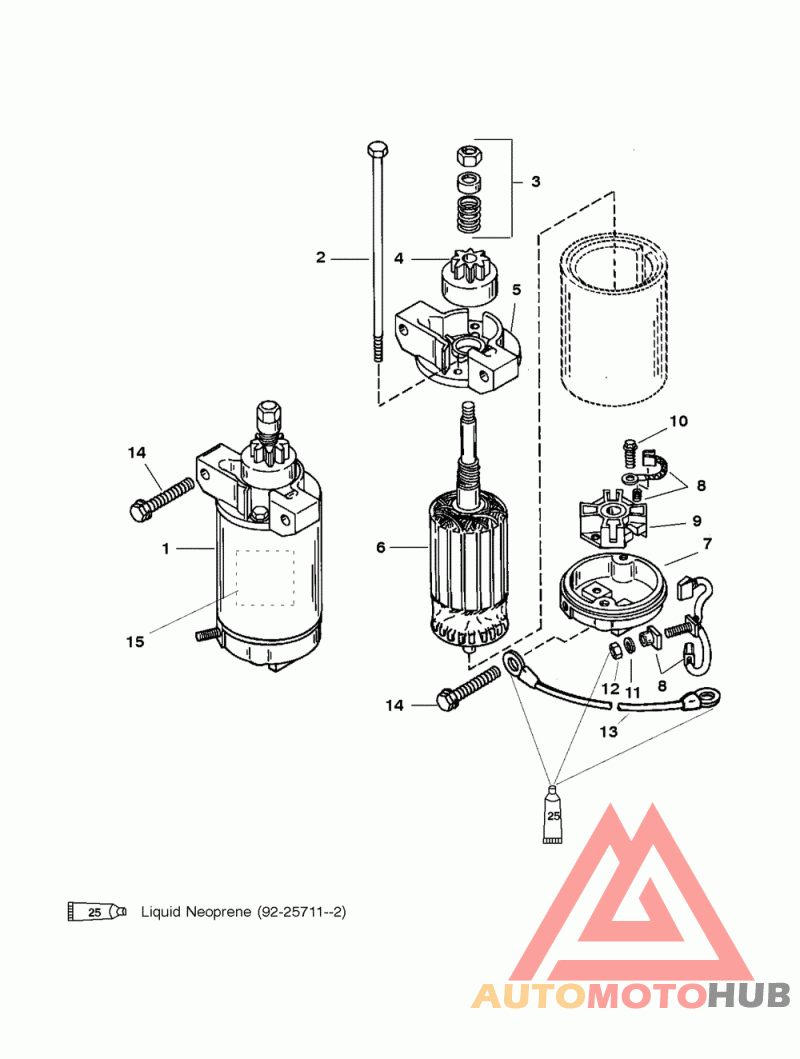 3
2
4
5
10
14
8
9
1
6
7
15
12
11
8
14
13
25

25 Liquid Neoprene (92-25711--2)

AUTOMOTOHUB