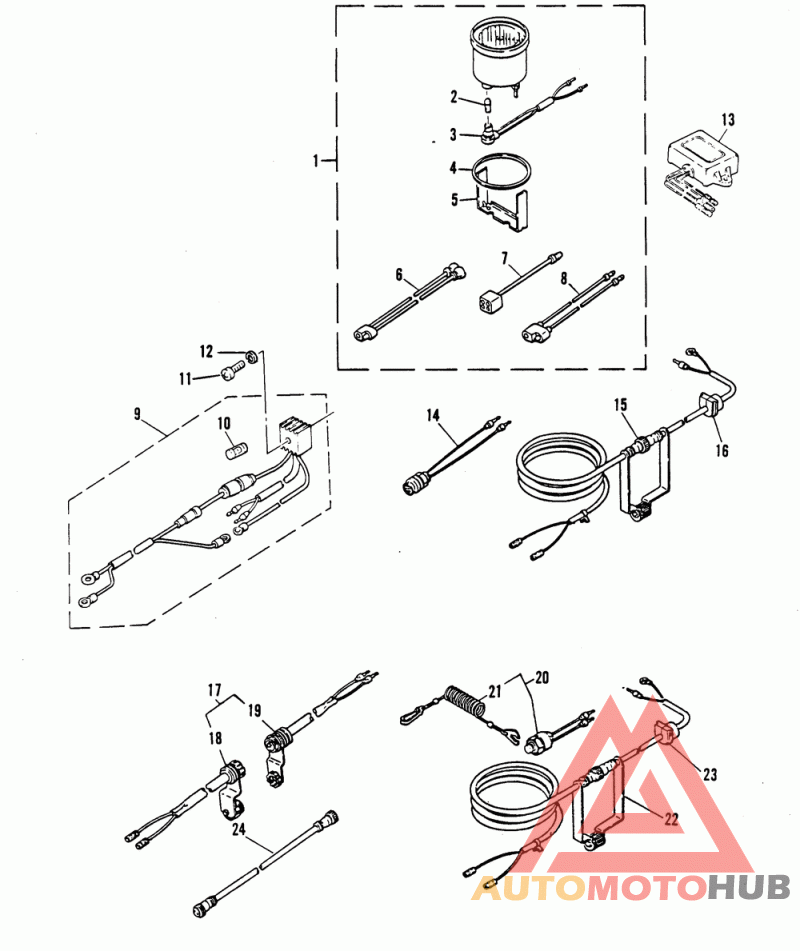 1
2
3
4
5
6
7
8
13
12
11
9
10
14
15
16
17
19
18
24
21
20
23
22
AUTOMOTOHUB