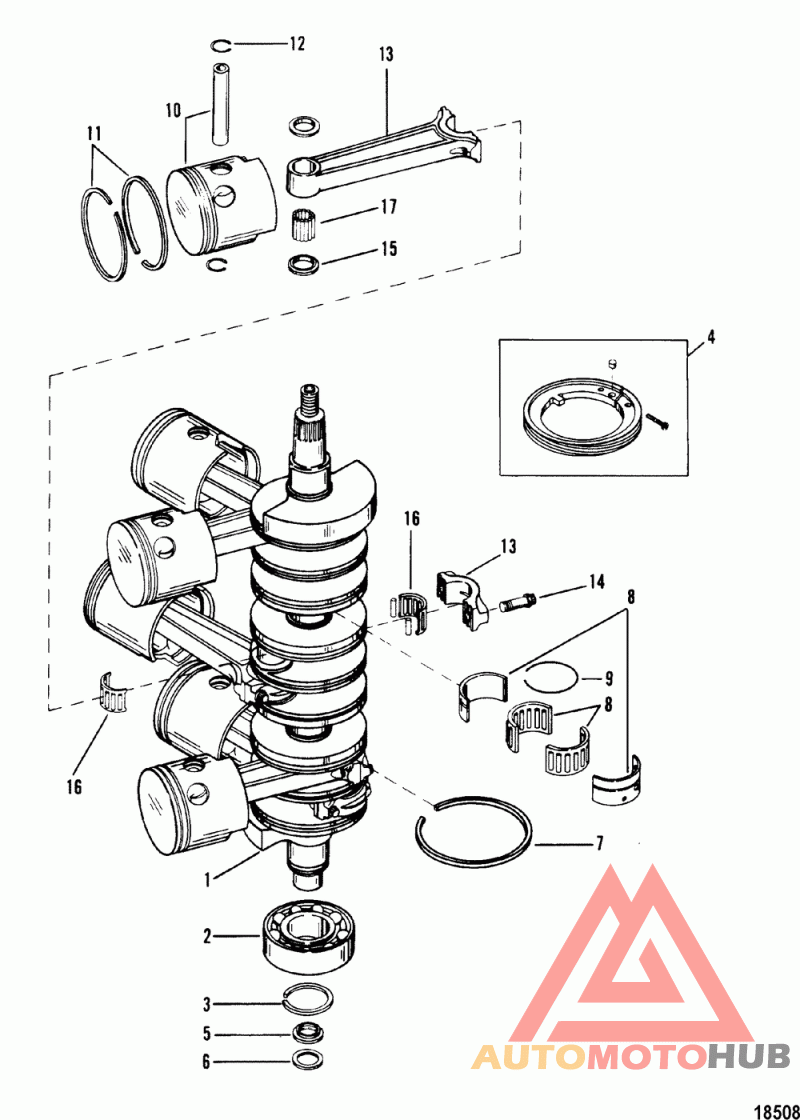 12
13
10
11
17
15
4
16
13
14
8
9
8
16
7
1
2
3
5
6
AUTOMOTOHUB
18508