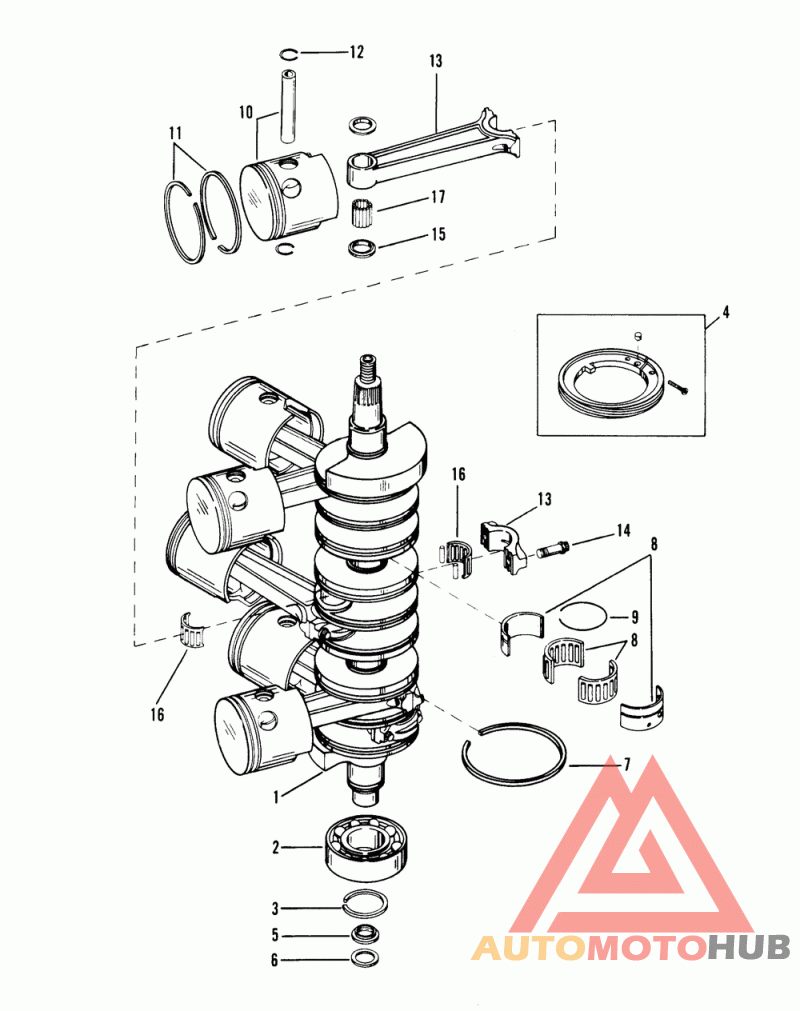 12
13
10
11
17
15
4
16
13
14
8
9
8
16
7
1
2
3
5
6
AUTOMOTOHUB