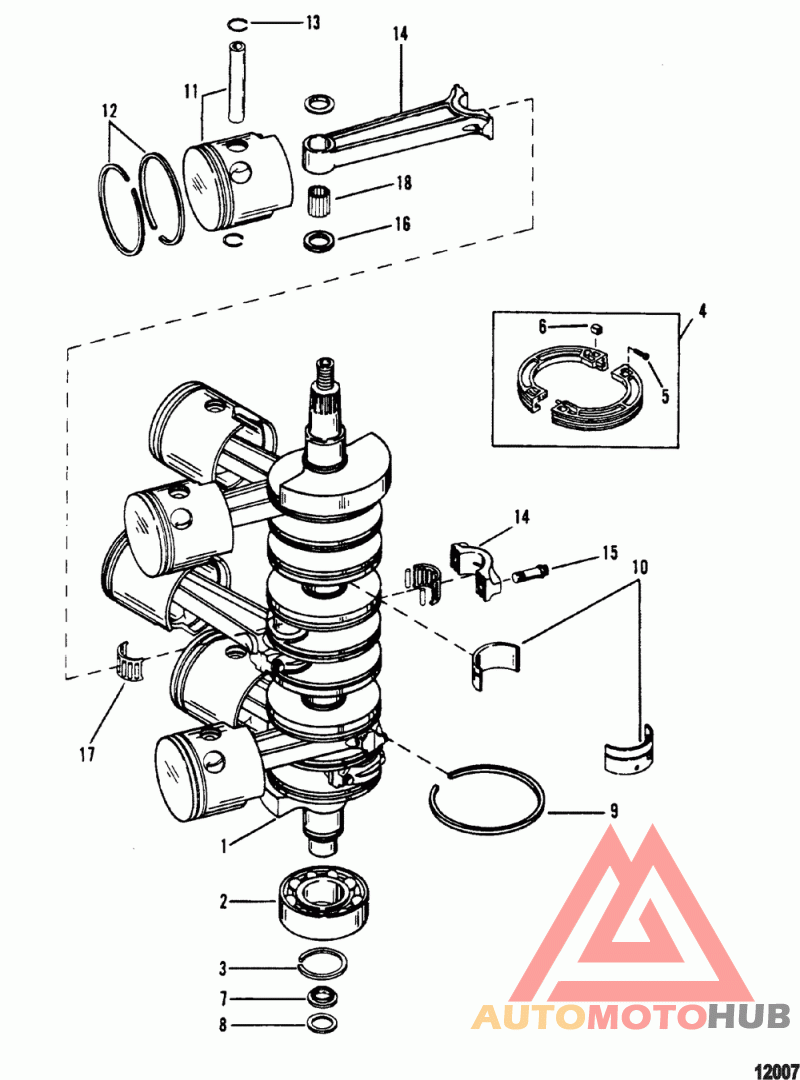 13
14
11
12
18
16
4
6
5
14
15
10
17
9
1
2
3
7
8
AUTOMOTOHUB
12007