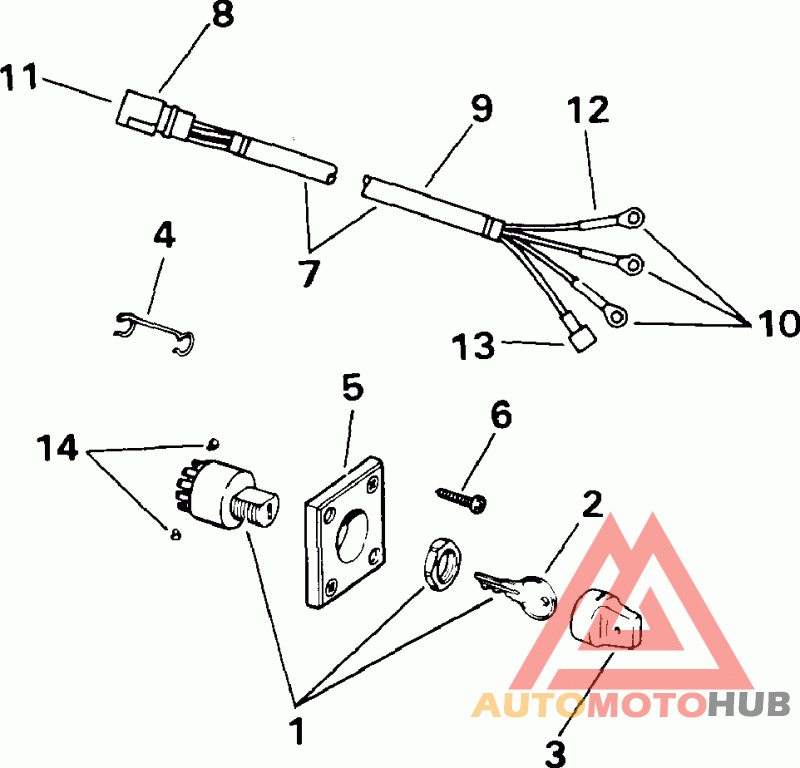 8
11
9
12
4
7
10
13
5
6
14
2
1
3
AUTOMOTOHUB