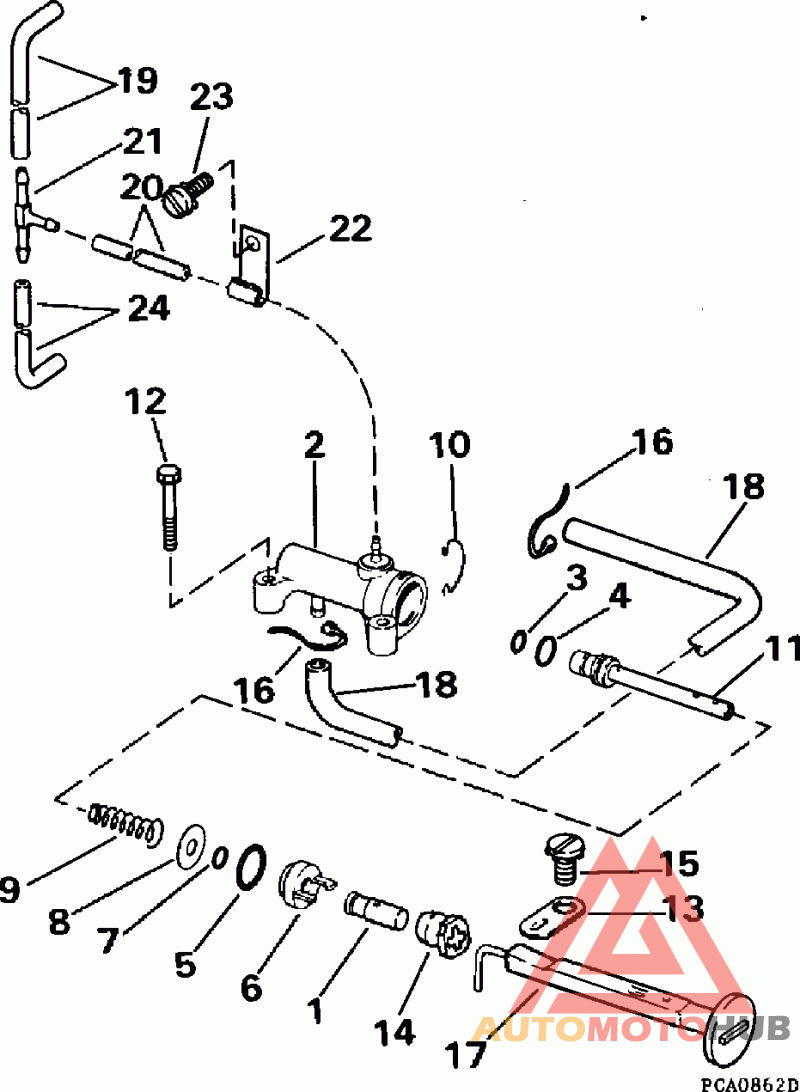 19
23
21
20
22
24
12
2
10
16
18
3
4
11
16
18
9
8
7
5
6
1
14
15
13
17
AUTOMOTOHUB
PCA0862D