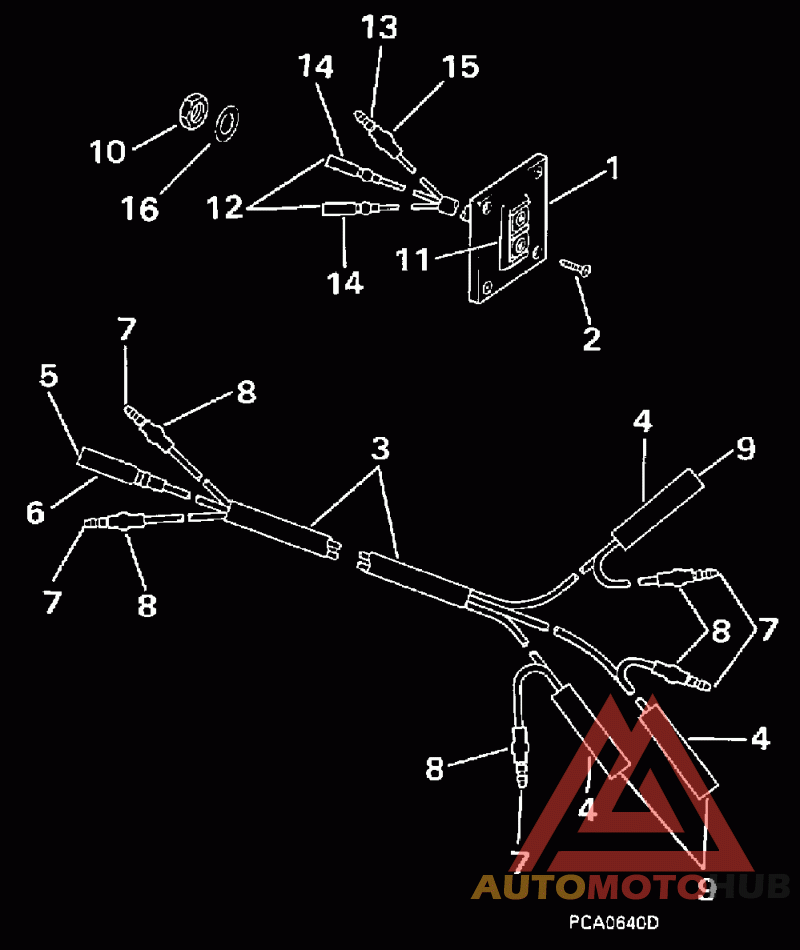 13
14
15
10
16
12
1
11
14
2
7
5
8
3
4
9
6
7
8
8
7
4
8
4
7
9
AUTOMOTOHUB
PCA0640D