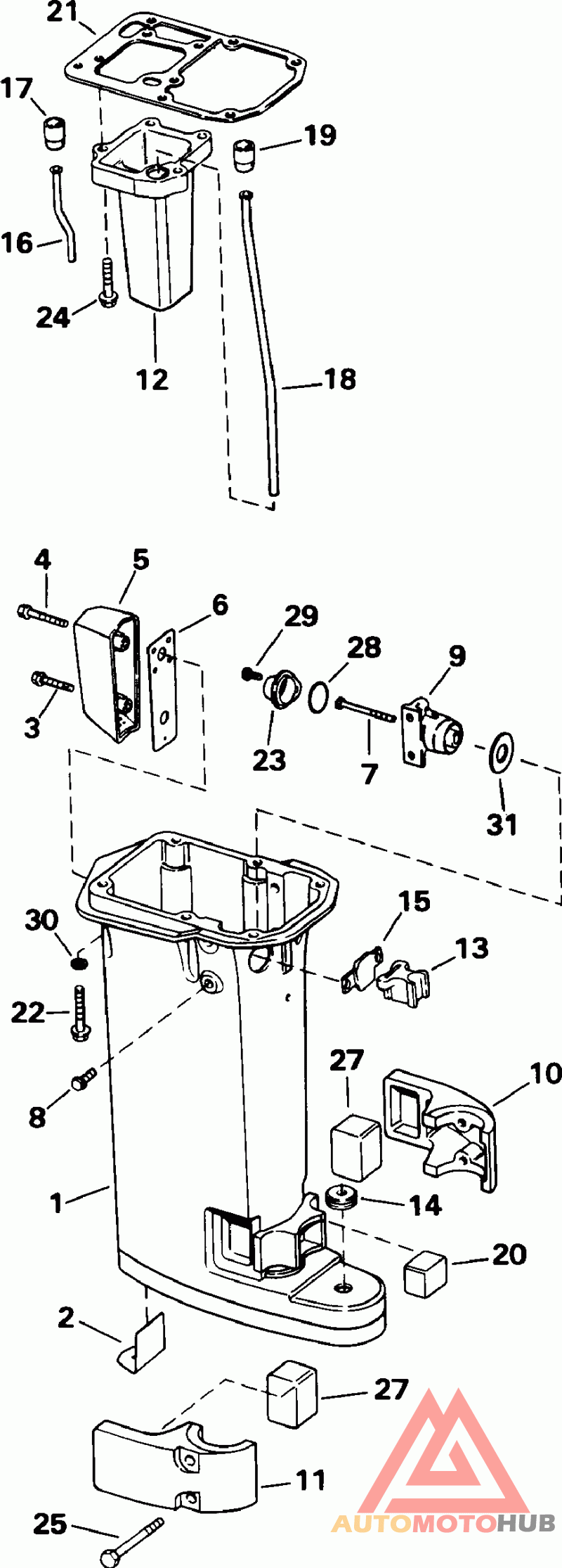 21
17
19
16
24
12
18
4
5
6
29
28
9
3
23
7
31
30
15
13
22
27
10
8
1
14
20
2
27
11
25
AUTOMOTOHUB