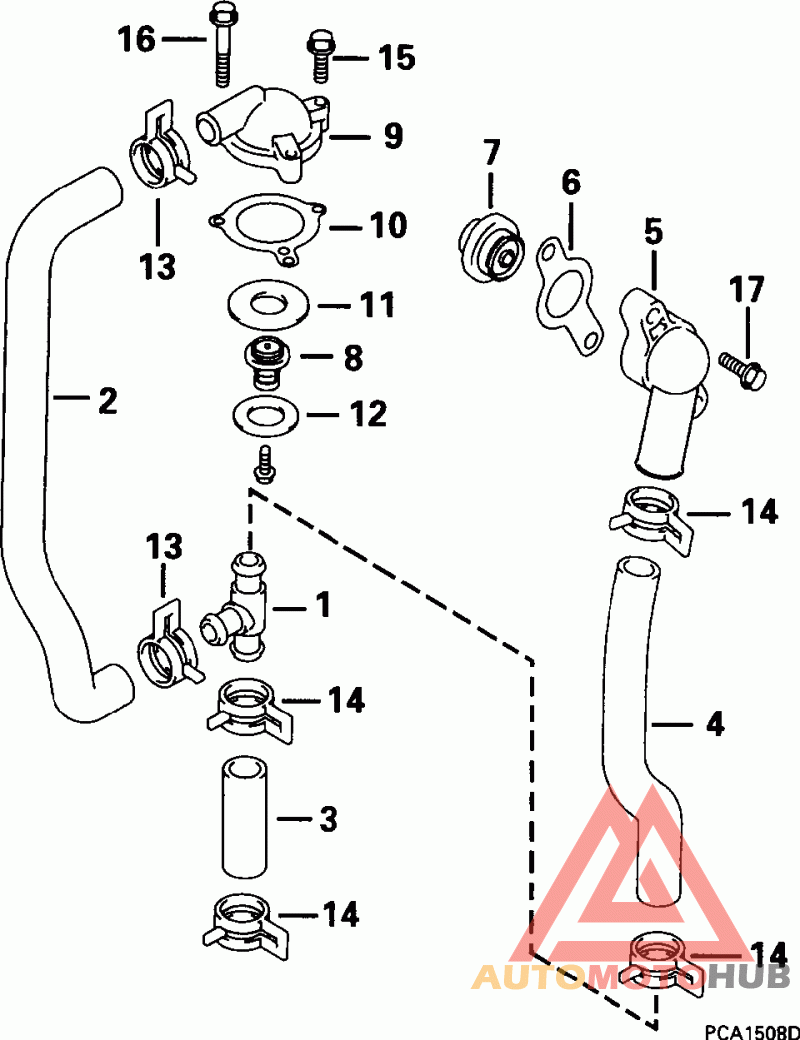 16
15
9
13
10
7
6
5
17
11
8
12
2
14
13
1
14
4
3
14
14
AUTOMOTOHUB
PCA1508D