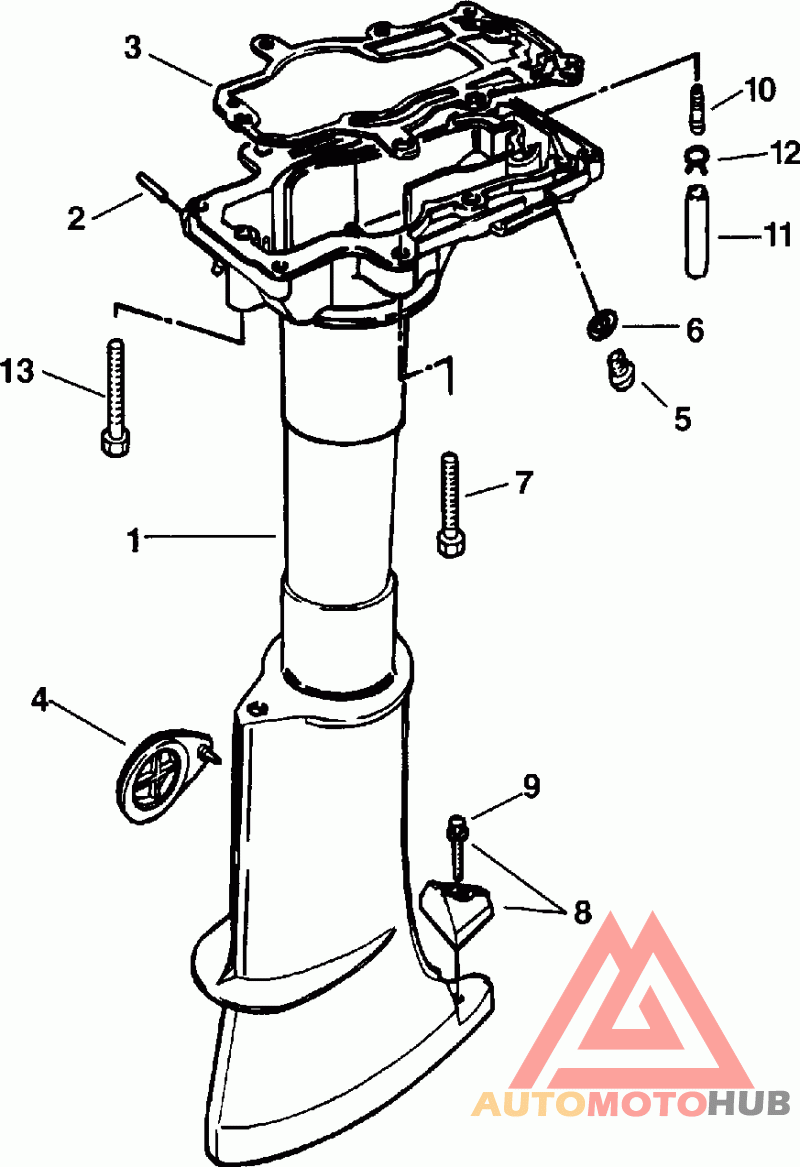 3
10
12
2
11
6
13
5
7
1
4
9
8
AUTOMOTOHUB