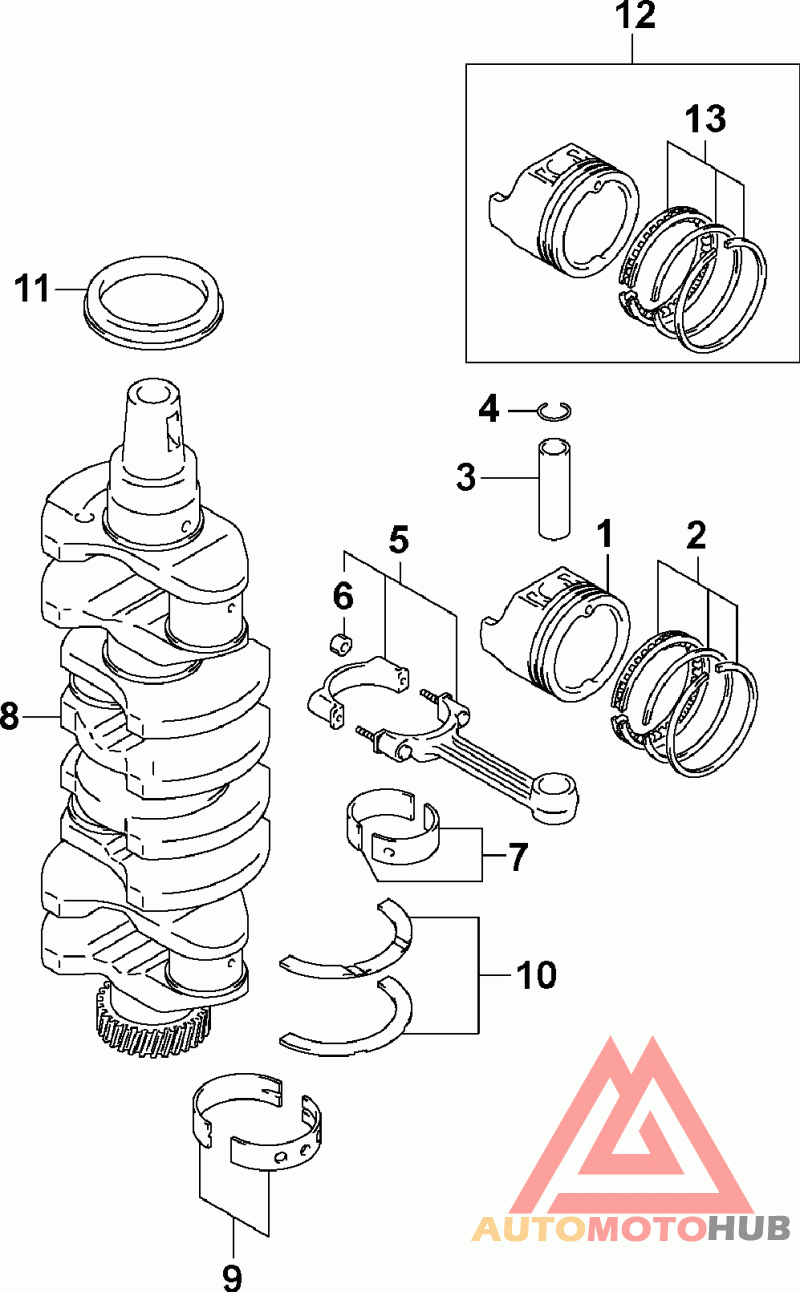 12
13
11
4
3
5
1
2
6
8
7
10
9
AUTOMOTOHUB