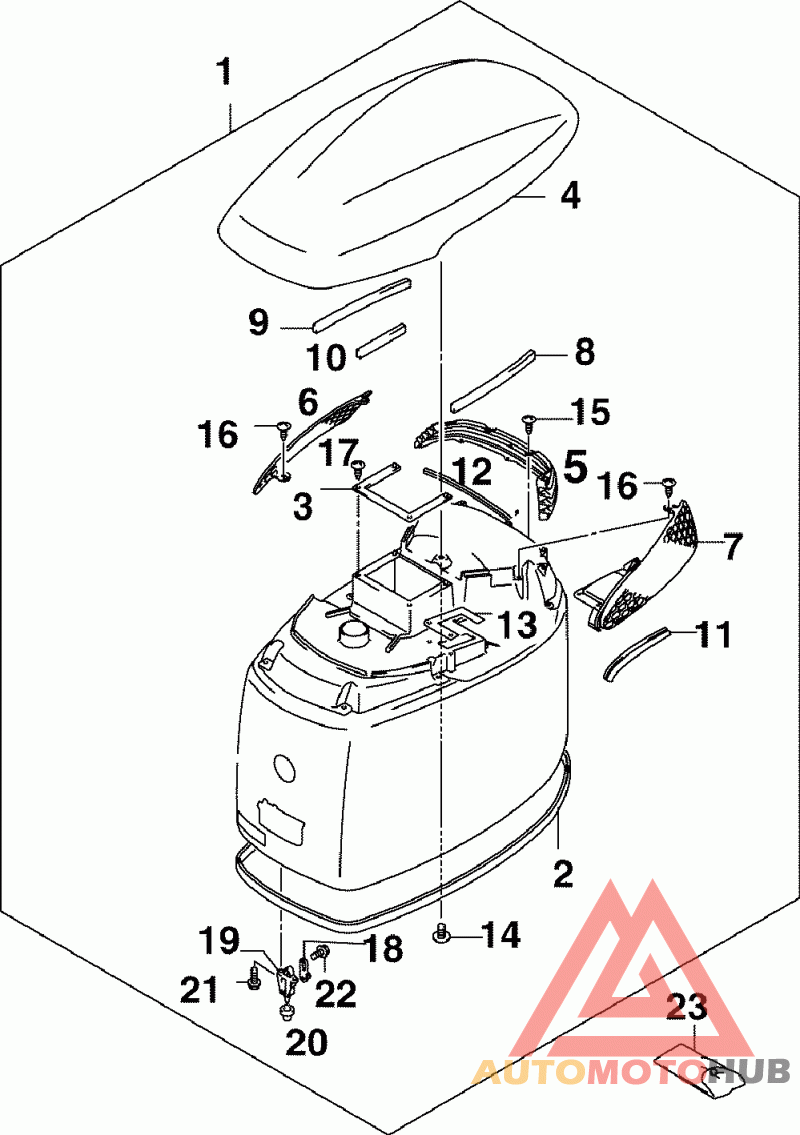 1
4
9
10
8
6
15
16
17
12
5
16
3
7
13
11
2
14
19
18
21
22
20
23
AUTOMOTOHUB