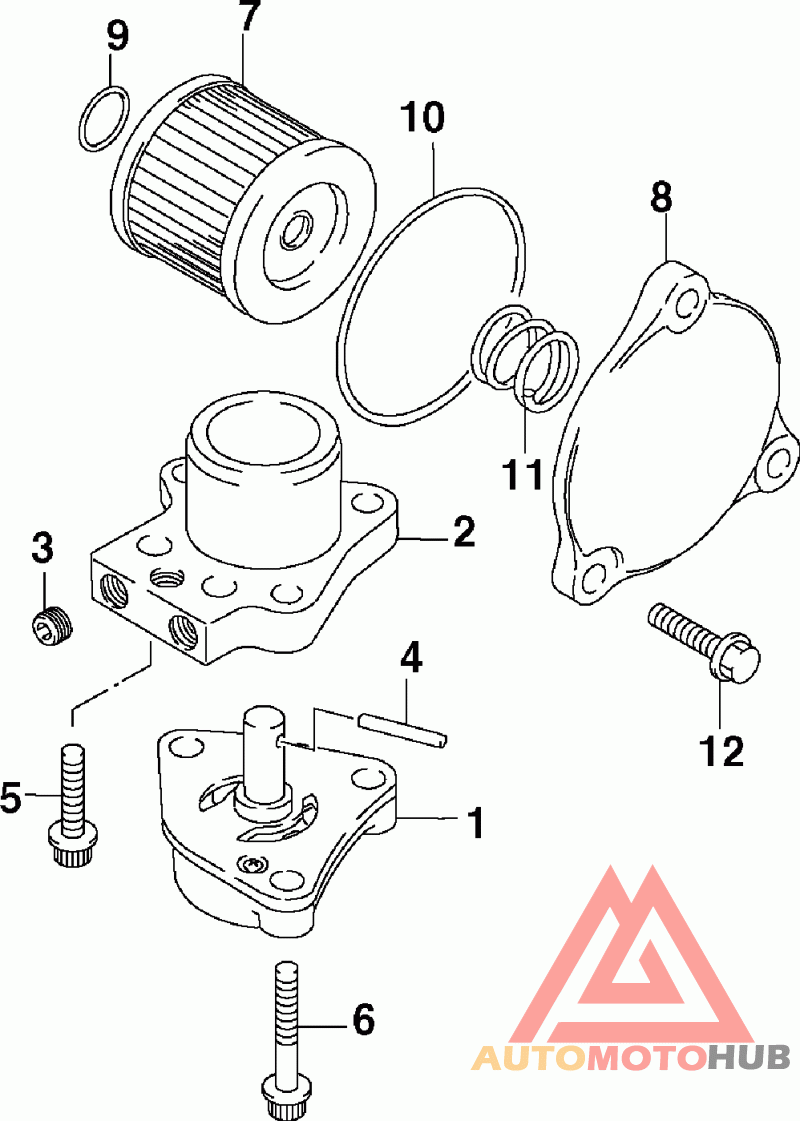 9
7
10
8
11
2
3
4
12
5
1
6
AUTOMOTOHUB