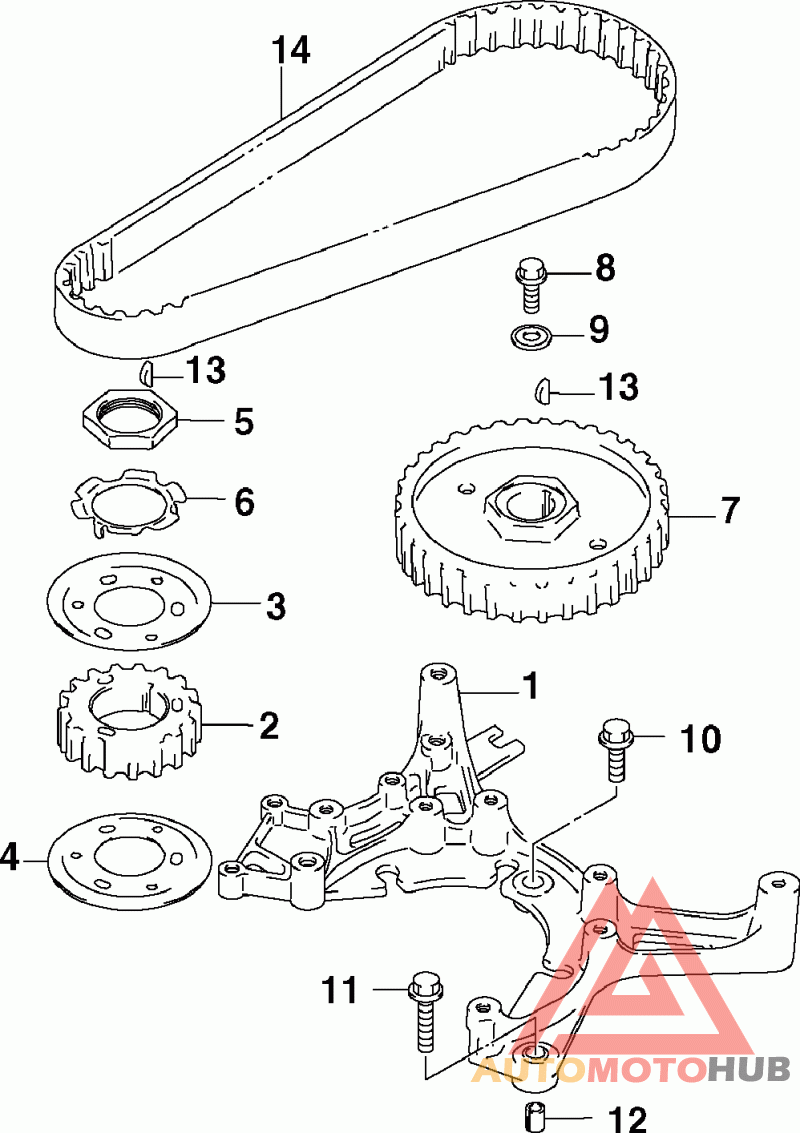 14

8

9

13

13

5

6

7

3

1

2

10

4

11

AUTOMOTOHUB

12