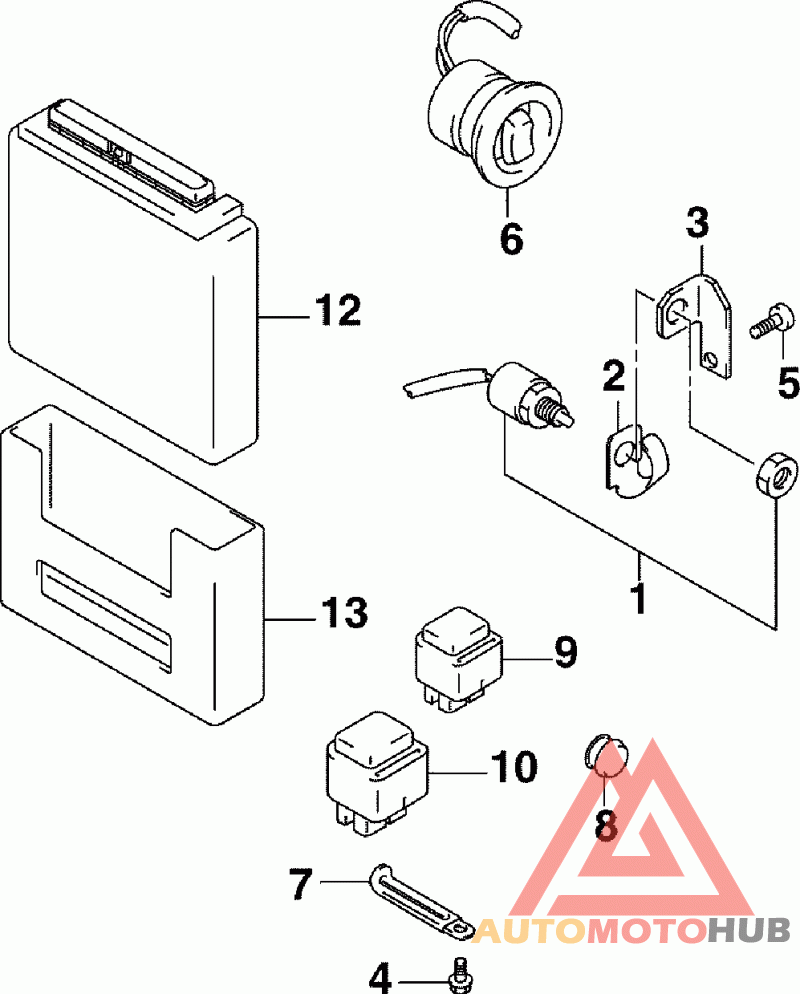 6
3
12
5
2
1
13
9
10
8
7
AUTOMOTOHUB
4