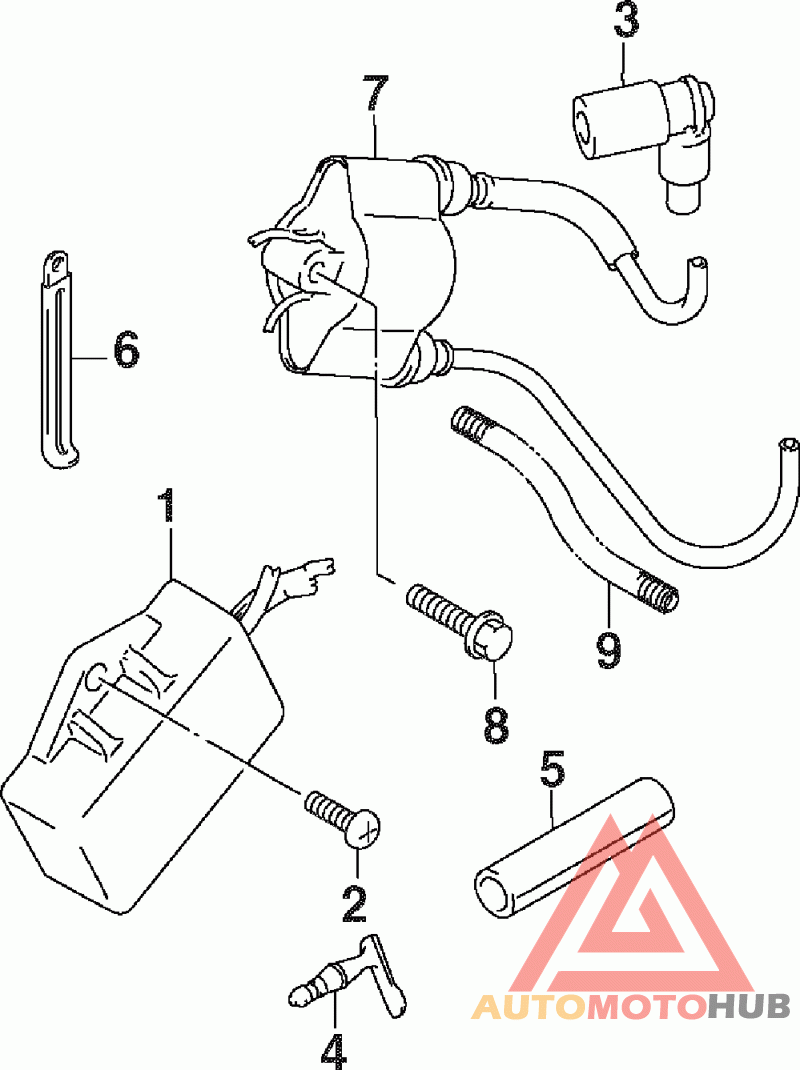 3
7
6
1
9
8
5
2
4
AUTOMOTOHUB