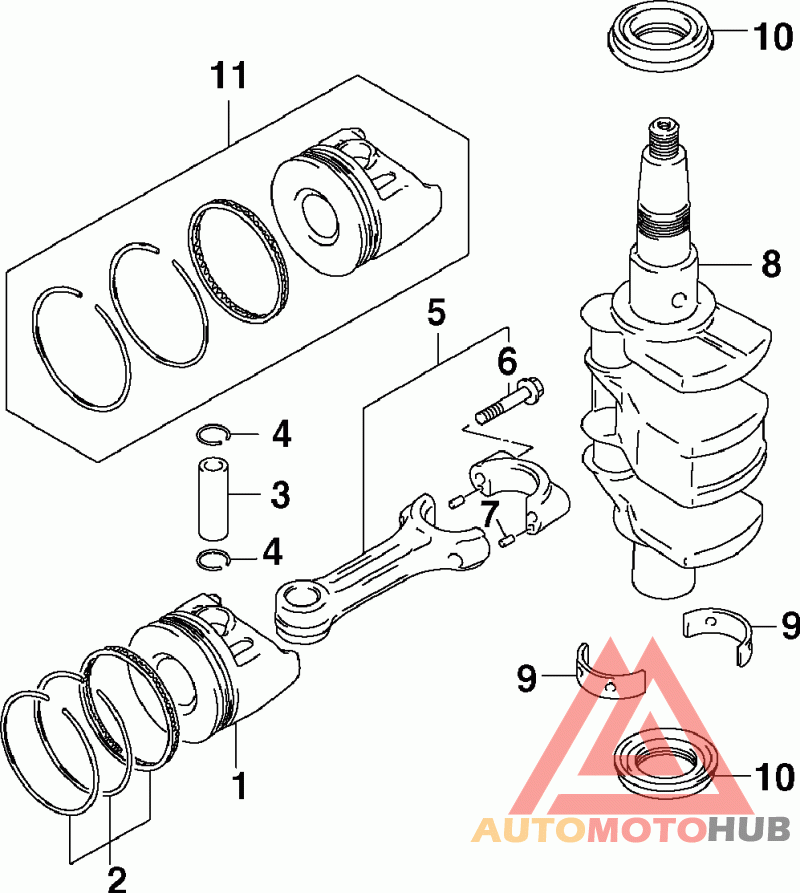 10
11
8
5
6
4
3
7
4
9
9
1
10
2
AUTOMOTOHUB