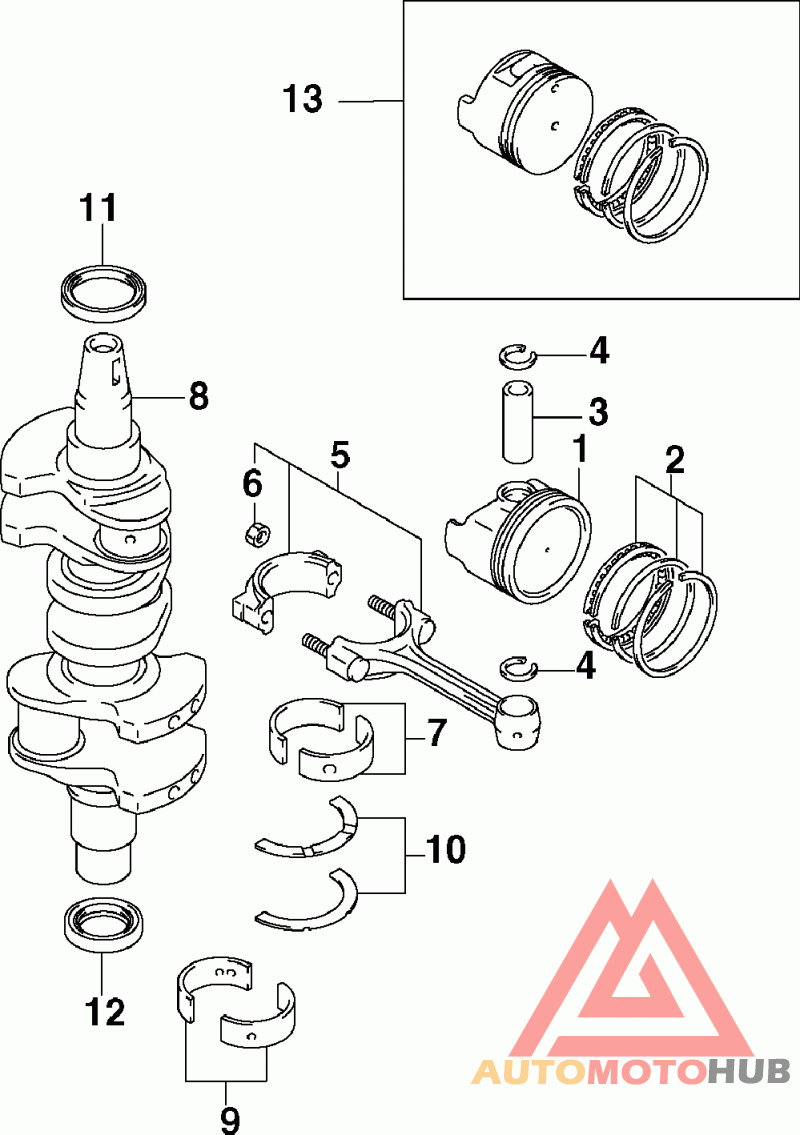 13
11
8
4
3
1
2
5
6
4
7
10
12
9
AUTOMOTOHUB