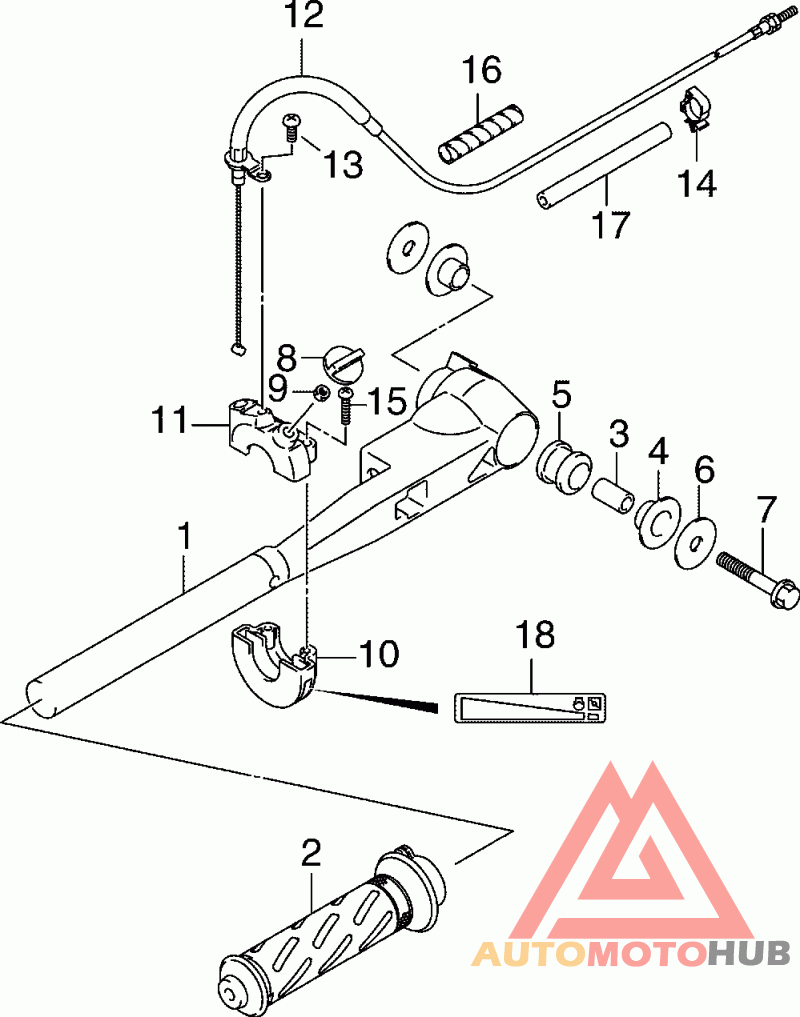 12
16
13
14
17
8
9
15
11
5
3
4
6
7
1
10
18
2
AUTOMOTOHUB