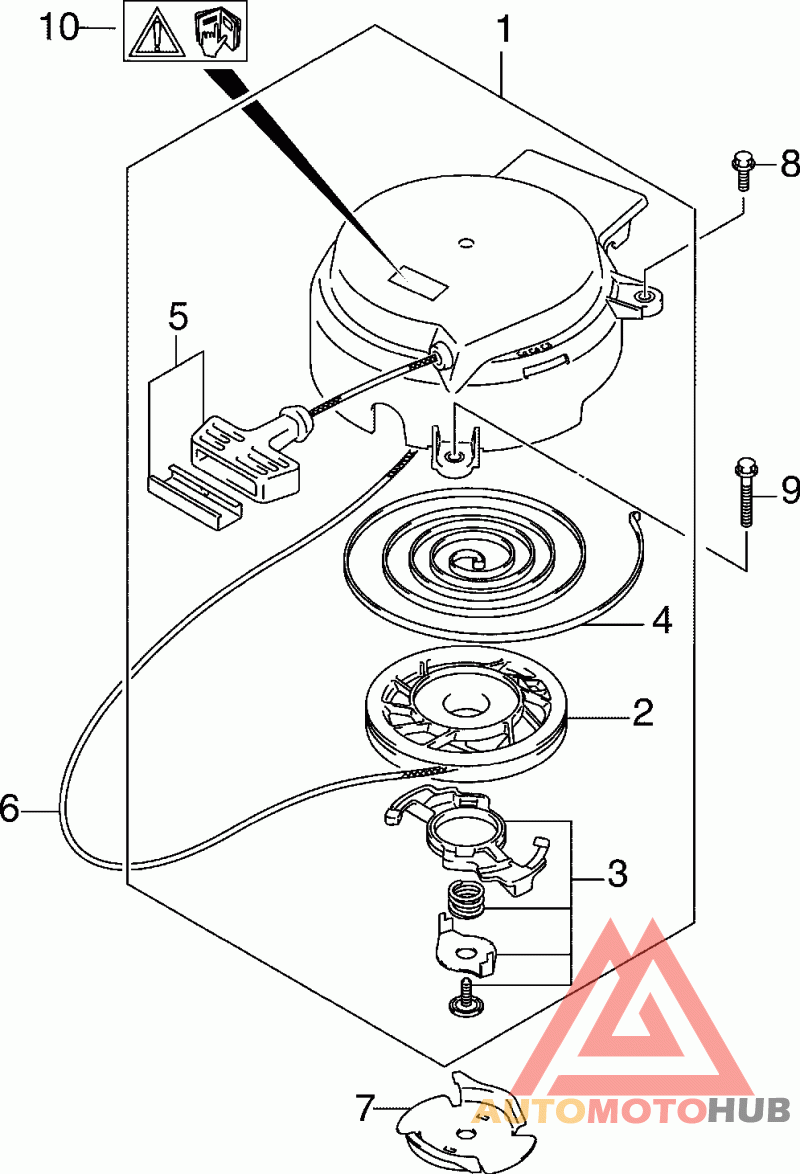 10
1
8
5
9
4
2
6
3
7
AUTOMOTOHUB